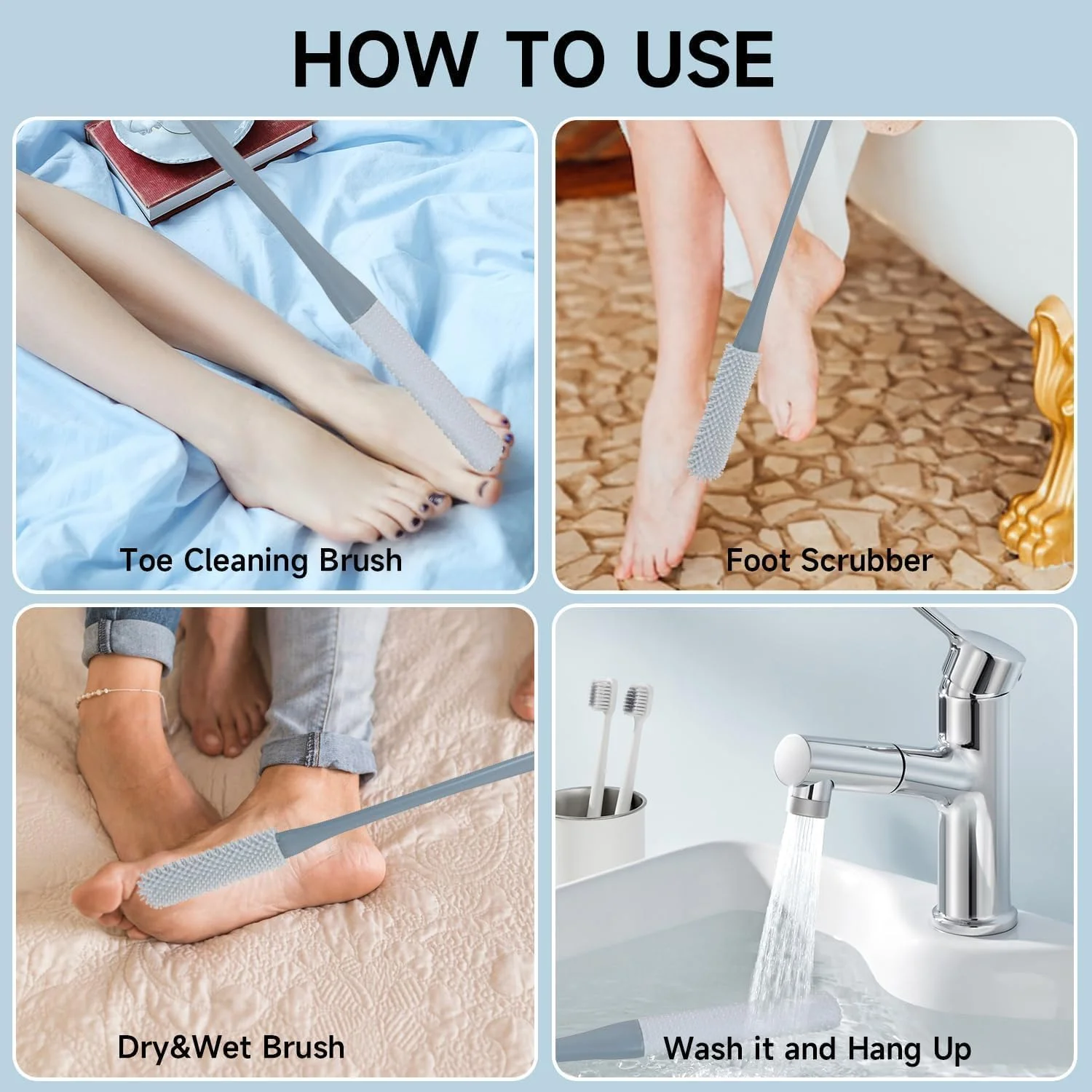 HOW TO USE

Toe Cleaning Brush

Foot Scrubber

Dry&Wet Brush

Wash it and Hang Up