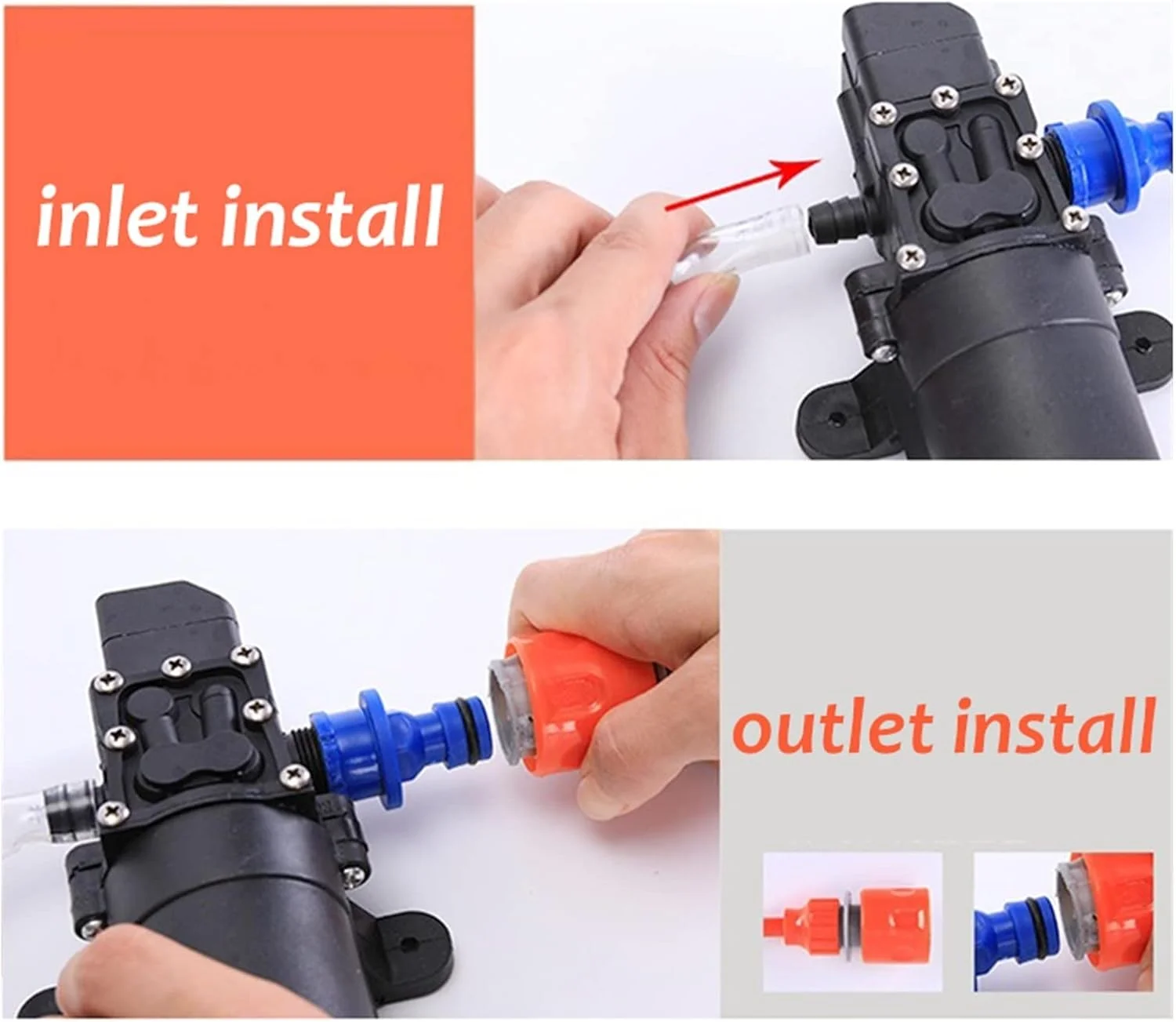 inlet install

outlet install