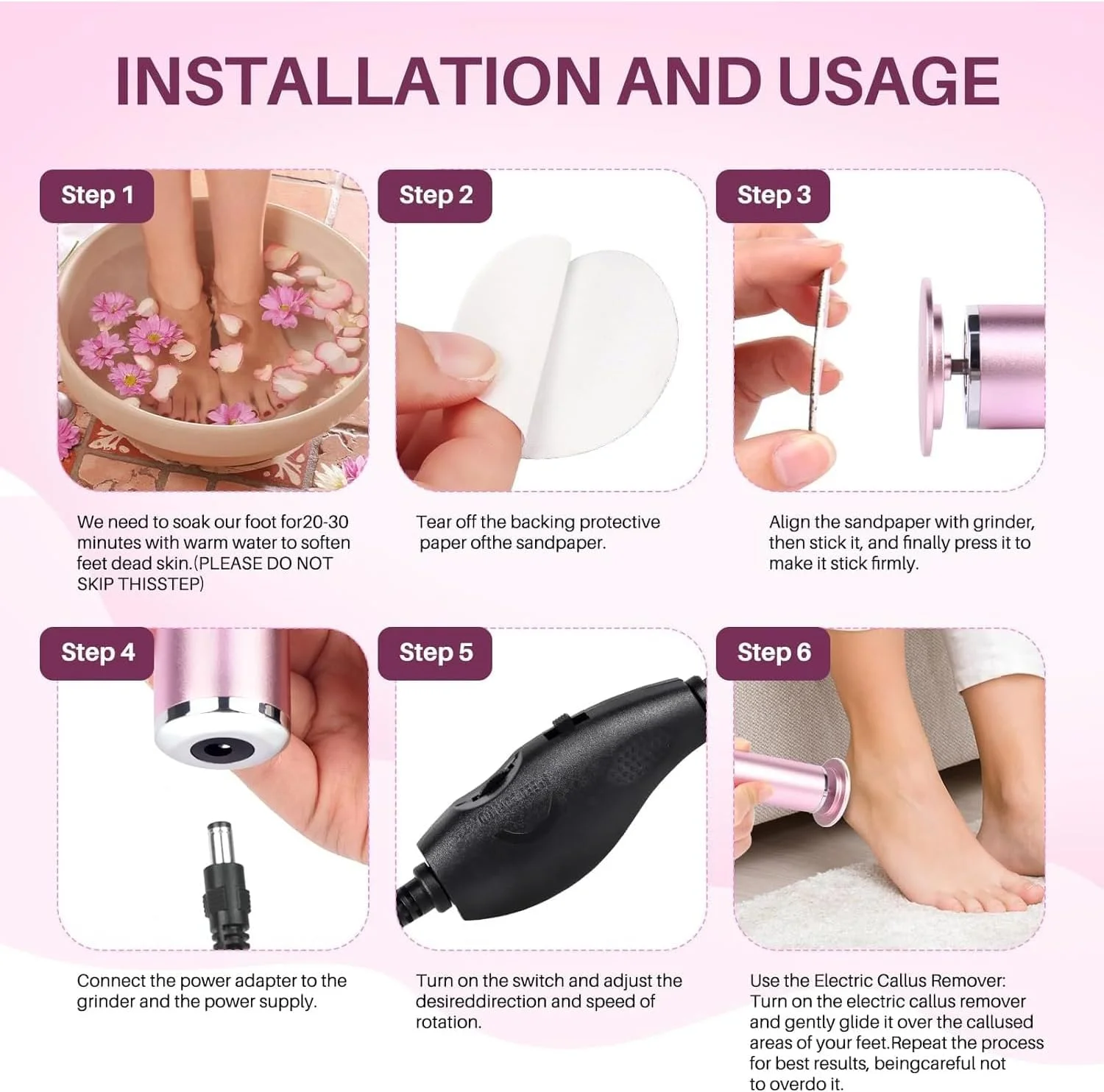 INSTALLATION AND USAGE

Step 1

We need to soak our foot for20-30 minutes with warm water to soften feet dead skin.(PLEASE DO NOT SKIP THISSTEP)

Step 2

Tear off the backing protective paper ofthe sandpaper.

Step 3

Align the sandpaper with grinder, then stick it, and finally press it to make it stick firmly.

Step 4

Connect the power adapter to the grinder and the power supply.

Step 5

Turn on the switch and adjust the desireddirection and speed of rotation.

Step 6

Use the Electric Callus Remover: Turn on the electric callus remover and gently glide it over the callused areas of your feet.Repeat the process for best results, beingcareful not to overdo it.