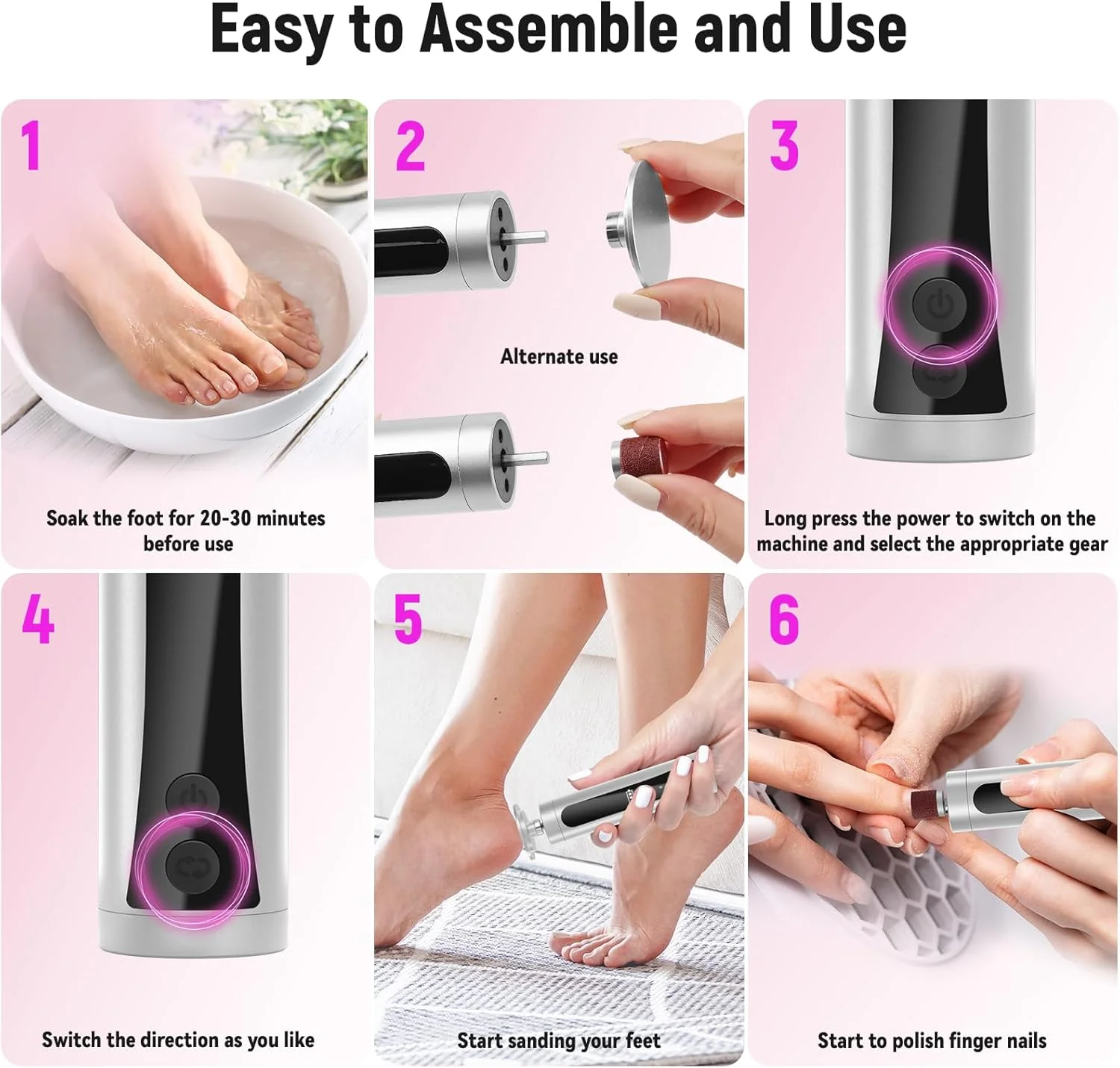 Easy to Assemble and Use

1

Soak the foot for 20-30 minutes before use

2

Alternate use

3

Long press the power to switch on the machine and select the appropriate gear

4

Switch the direction as you like

5

Start sanding your feet

6

Start to polish finger nails