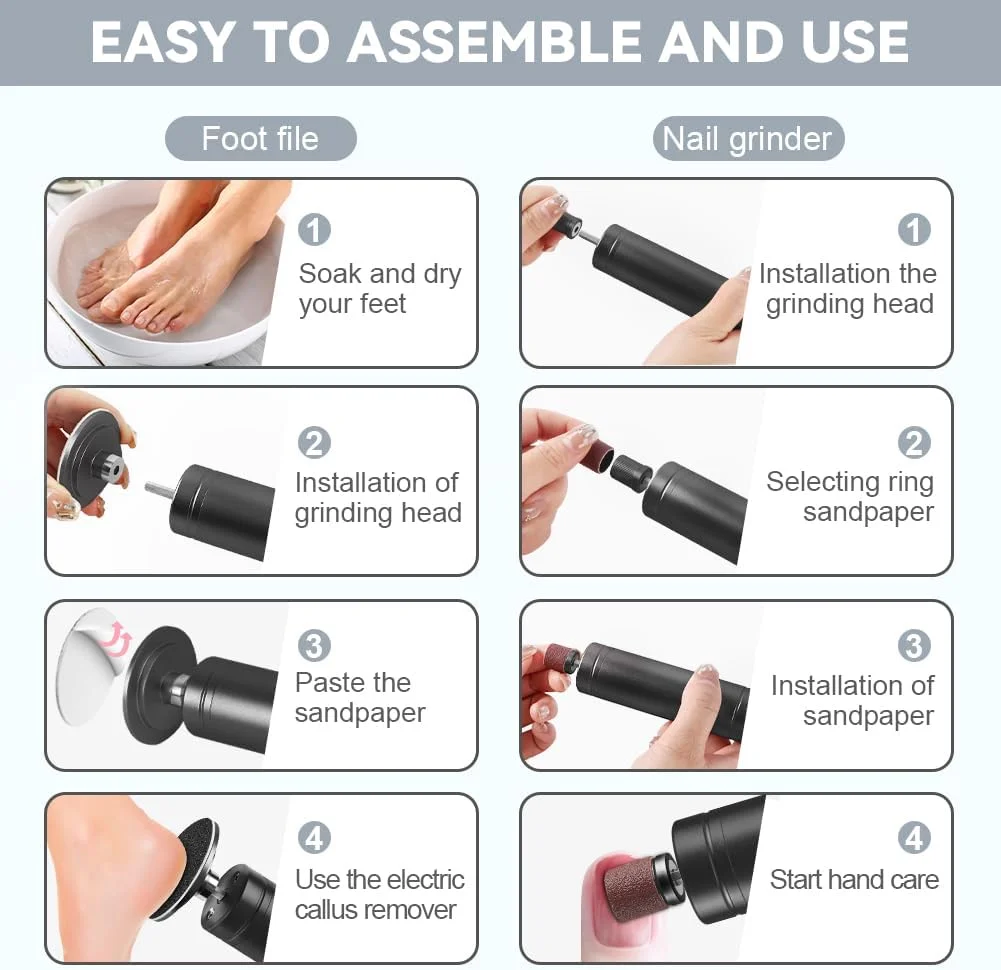 EASY TO ASSEMBLE AND USE

Foot file

1
Soak and dry your feet

2
Installation of grinding head

3
Paste the sandpaper

4
Use the electric callus remover

Nail grinder

1
Installation the grinding head

2
Selecting ring sandpaper

3
Installation of sandpaper

4
Start hand care