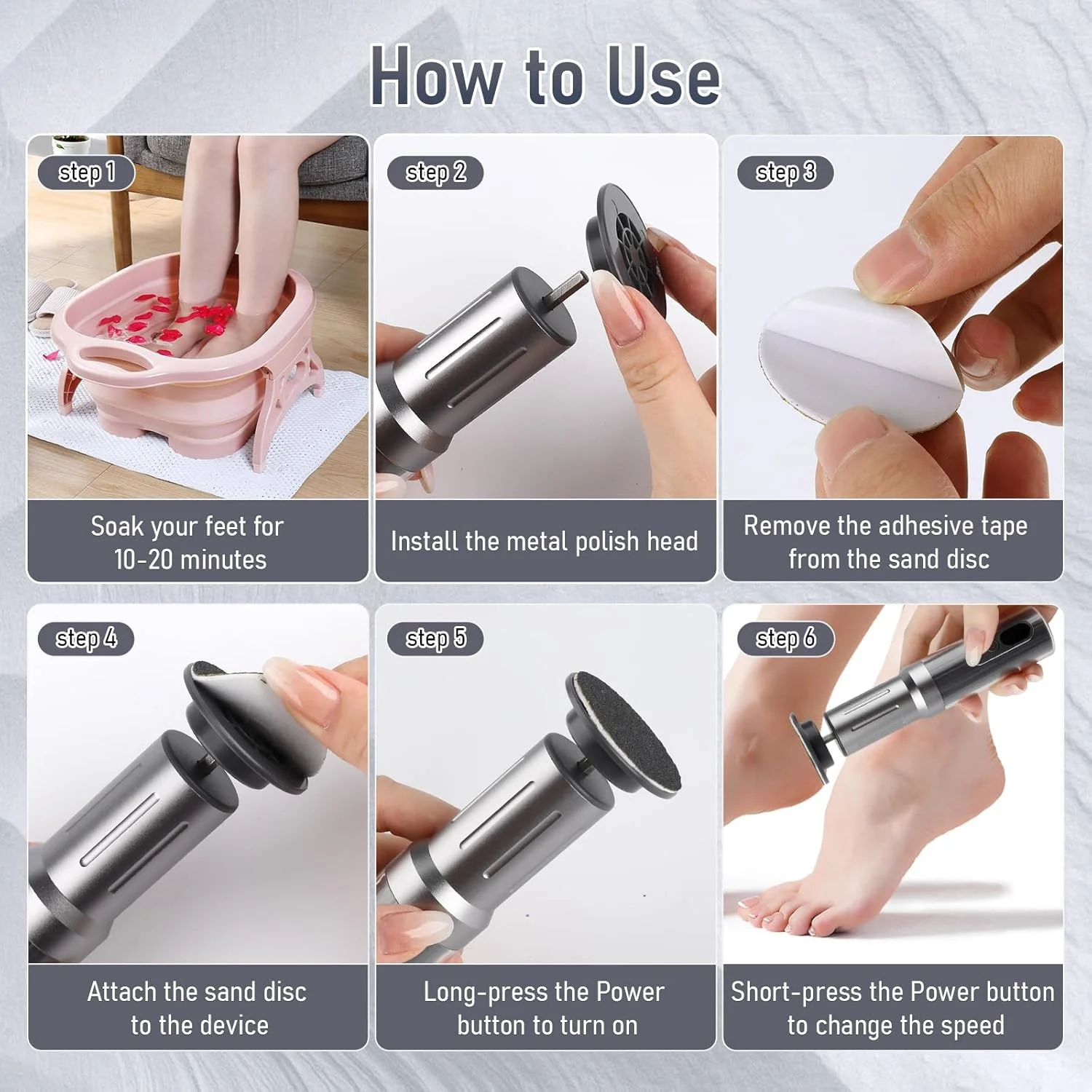 How to Use

step 1

Soak your feet for 10-20 minutes

step 2

Install the metal polish head

step 3

Remove the adhesive tape from the sand disc

step 4

Attach the sand disc to the device

step 5

Long-press the Power button to turn on

step 6

Short-press the Power button to change the speed