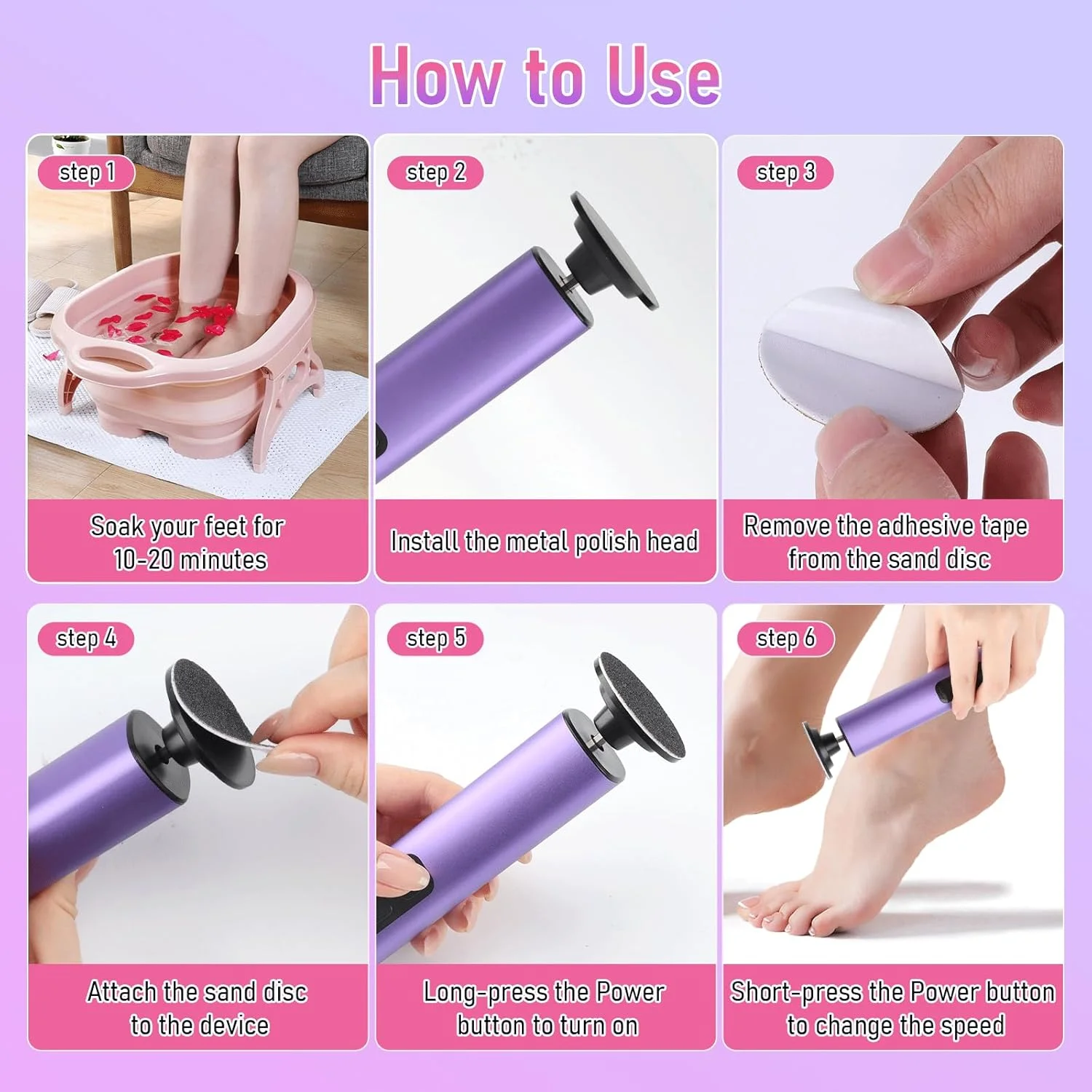 How to Use

step 1

Soak your feet for 10-20 minutes

step 2

Install the metal polish head

step 3

Remove the adhesive tape from the sand disc

step 4

Attach the sand disc to the device

step 5

Long-press the Power button to turn on

step 6

Short-press the Power button to change the speed