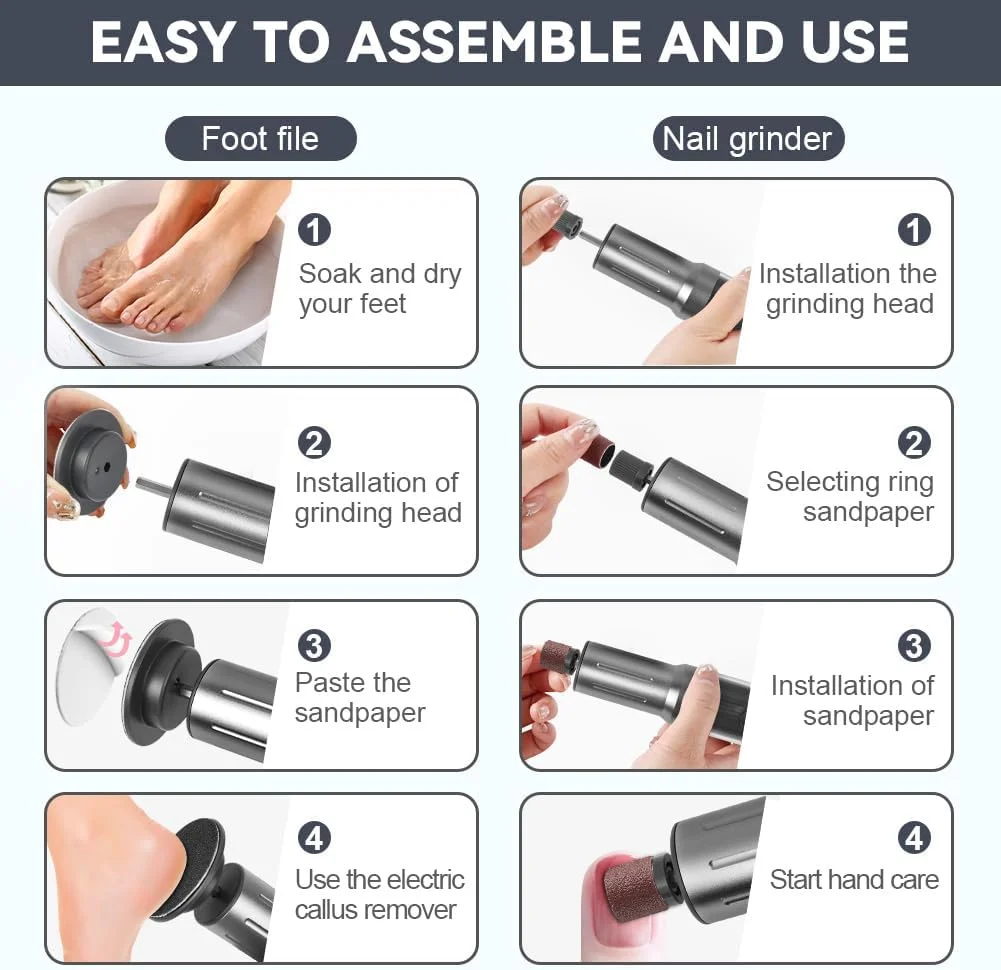 EASY TO ASSEMBLE AND USE

Foot file

1
Soak and dry your feet

2
Installation of grinding head

3
Paste the sandpaper

4
Use the electric callus remover

Nail grinder

1
Installation the grinding head

2
Selecting ring sandpaper

3
Installation of sandpaper

4
Start hand care