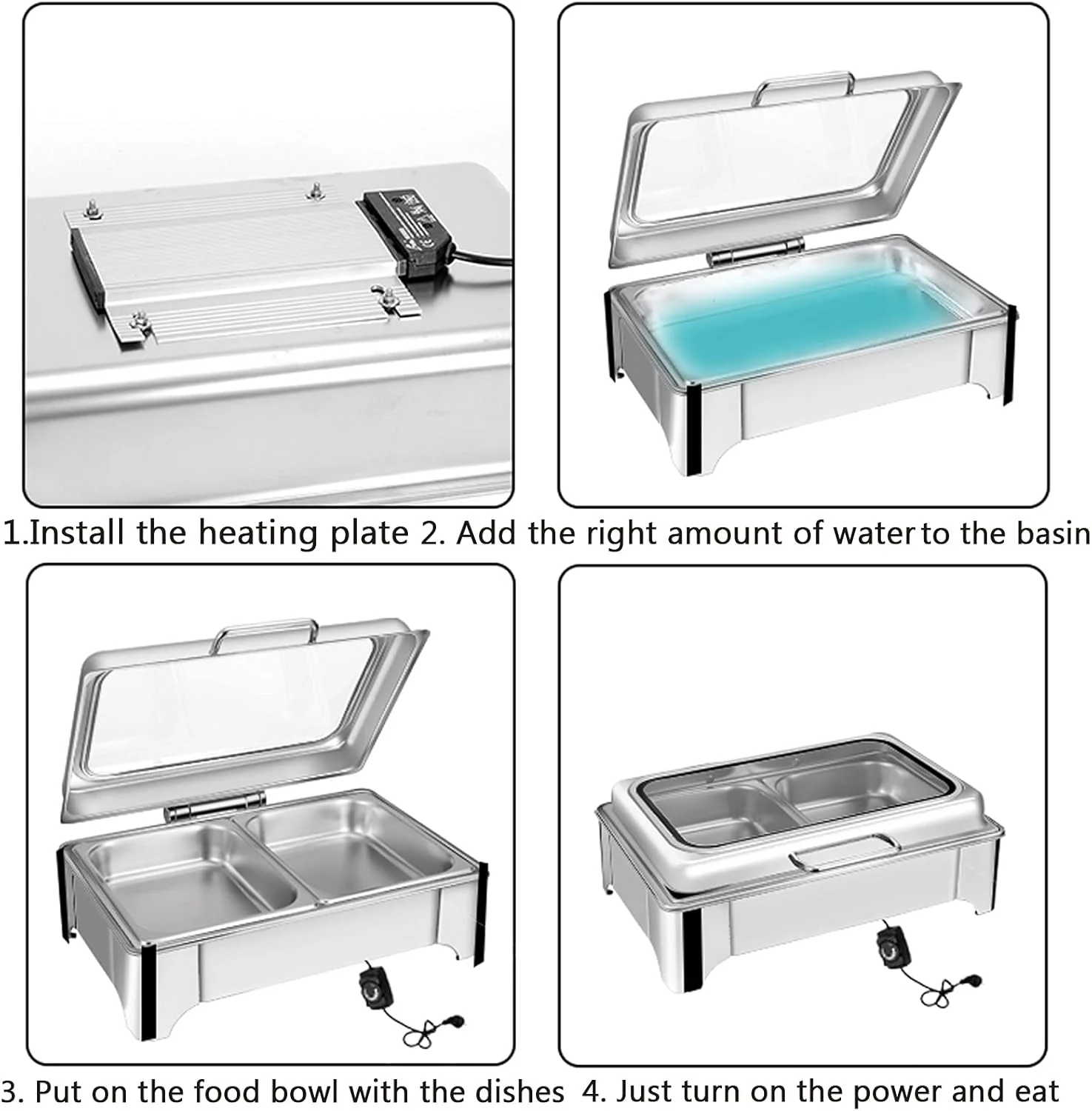 1.Install the heating plate

2. Add the right amount of water to the basin

3. Put on the food bowl with the dishes

4. Just turn on the power and eat