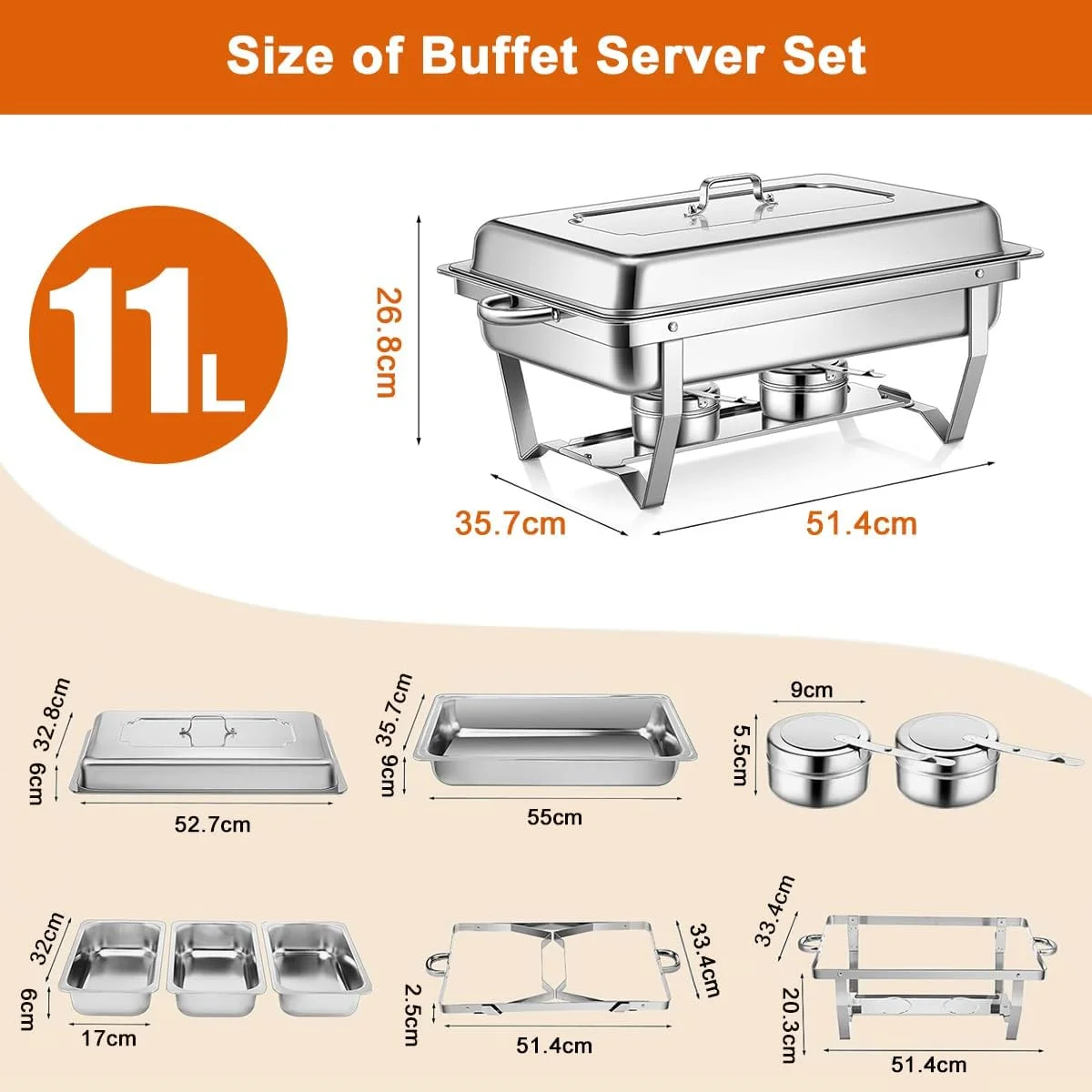 Size of Buffet Server Set

11L

26.8cm

35.7cm

51.4cm

32.8cm

6cm

52.7cm

35.7cm

9cm

55cm

9cm

5.5cm

32cm

6cm

17cm

33.4cm

2.5cm

51.4cm

33.4cm

20.3cm

51.4cm