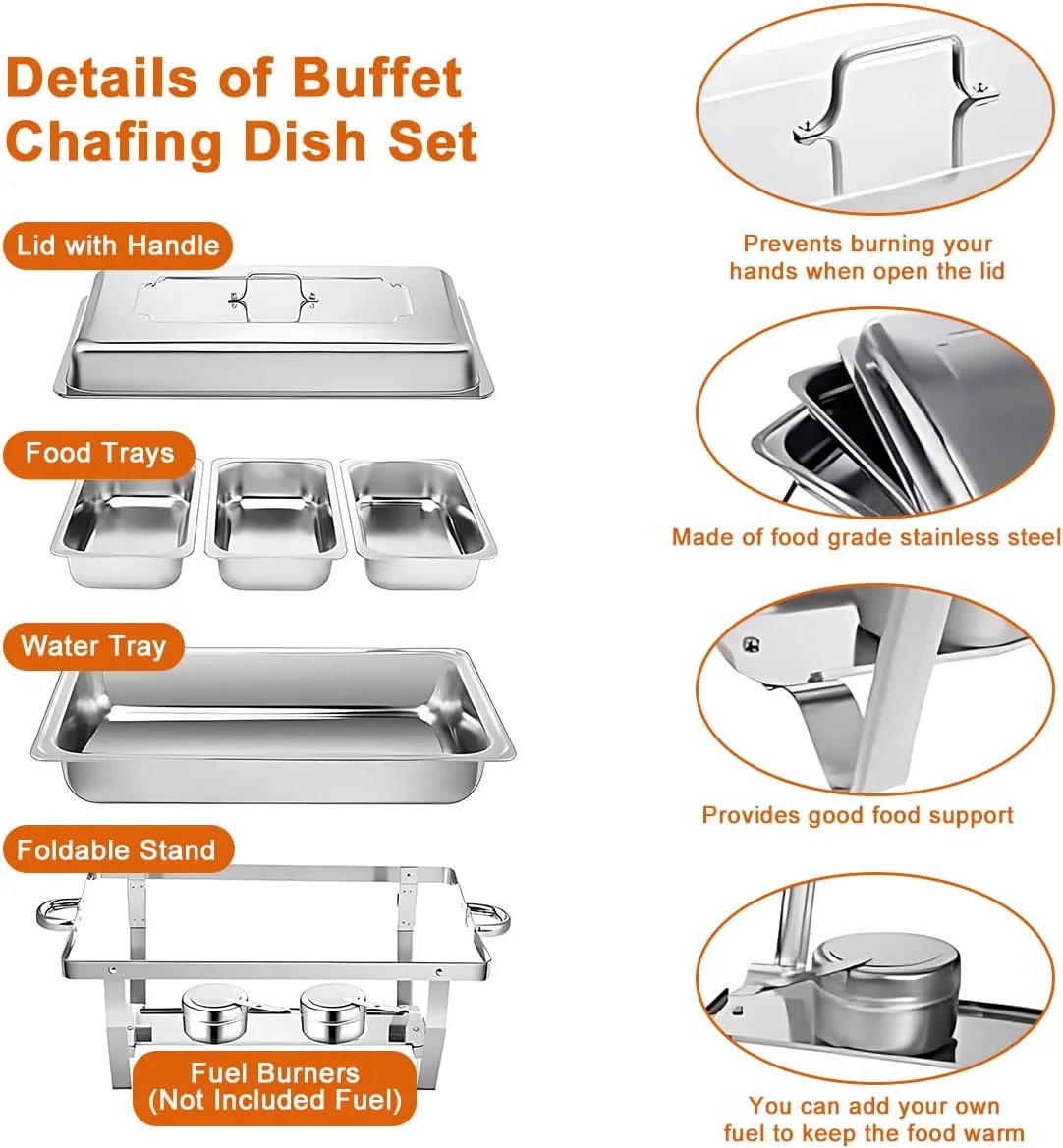 Details of Buffet Chafing Dish Set

Lid with Handle

Food Trays

Water Tray

Foldable Stand

Fuel Burners (Not Included Fuel)

Prevents burning your hands when open the lid

Made of food grade stainless steel

Provides good food support

You can add your own fuel to keep the food warm