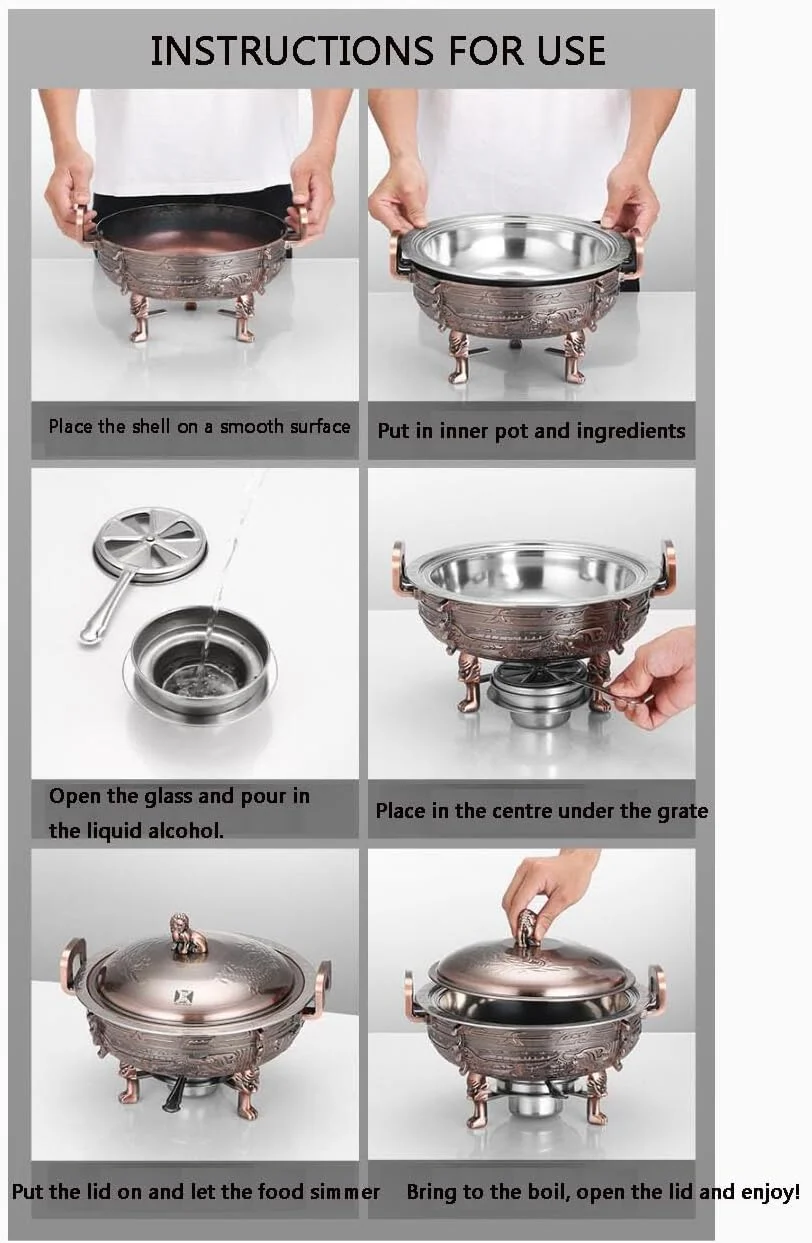 INSTRUCTIONS FOR USE

Place the shell on a smooth surface

Put in inner pot and ingredients

Open the glass and pour in the liquid alcohol.

Place in the centre under the grate

Put the lid on and let the food simmer

Bring to the boil, open the lid and enjoy!