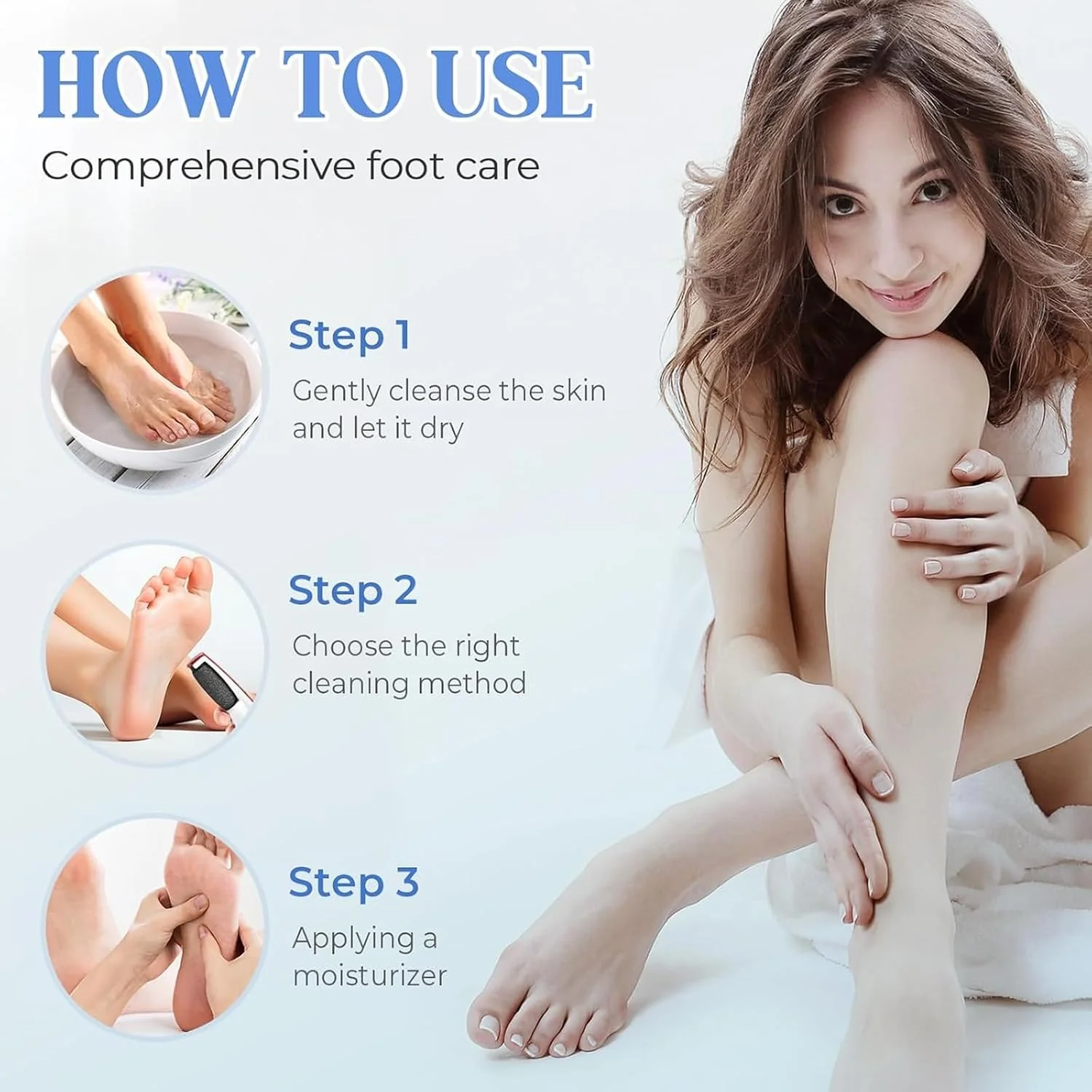 HOW TO USE

Comprehensive foot care

Step 1

Gently cleanse the skin and let it dry

Step 2

Choose the right cleaning method

Step 3

Applying a moisturizer