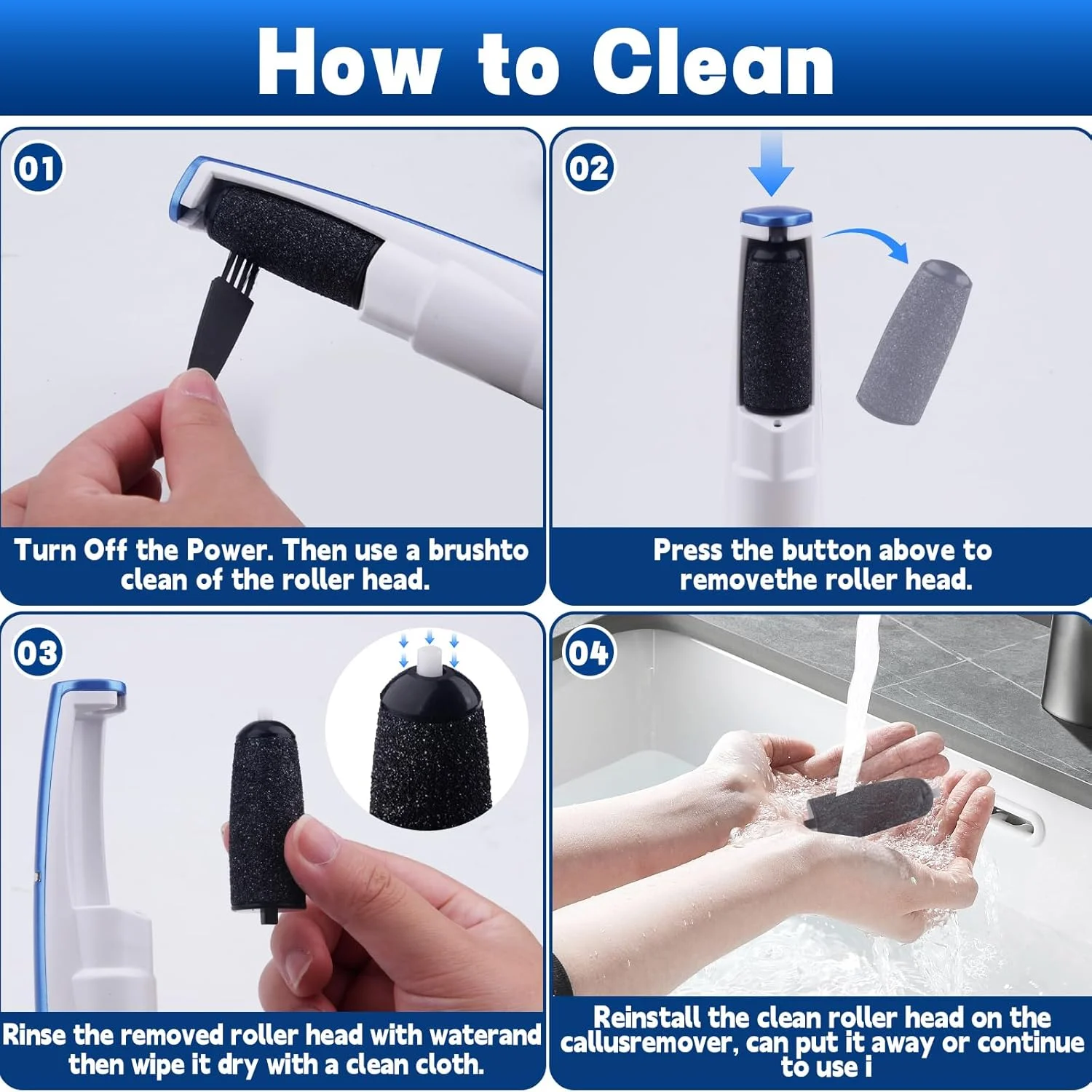 How to Clean

01

Turn Off the Power. Then use a brushto clean of the roller head.

02

Press the button above to removethe roller head.

03

Rinse the removed roller head with waterand then wipe it dry with a clean cloth.

04

Reinstall the clean roller head on the callusremover, can put it away or continue to use i