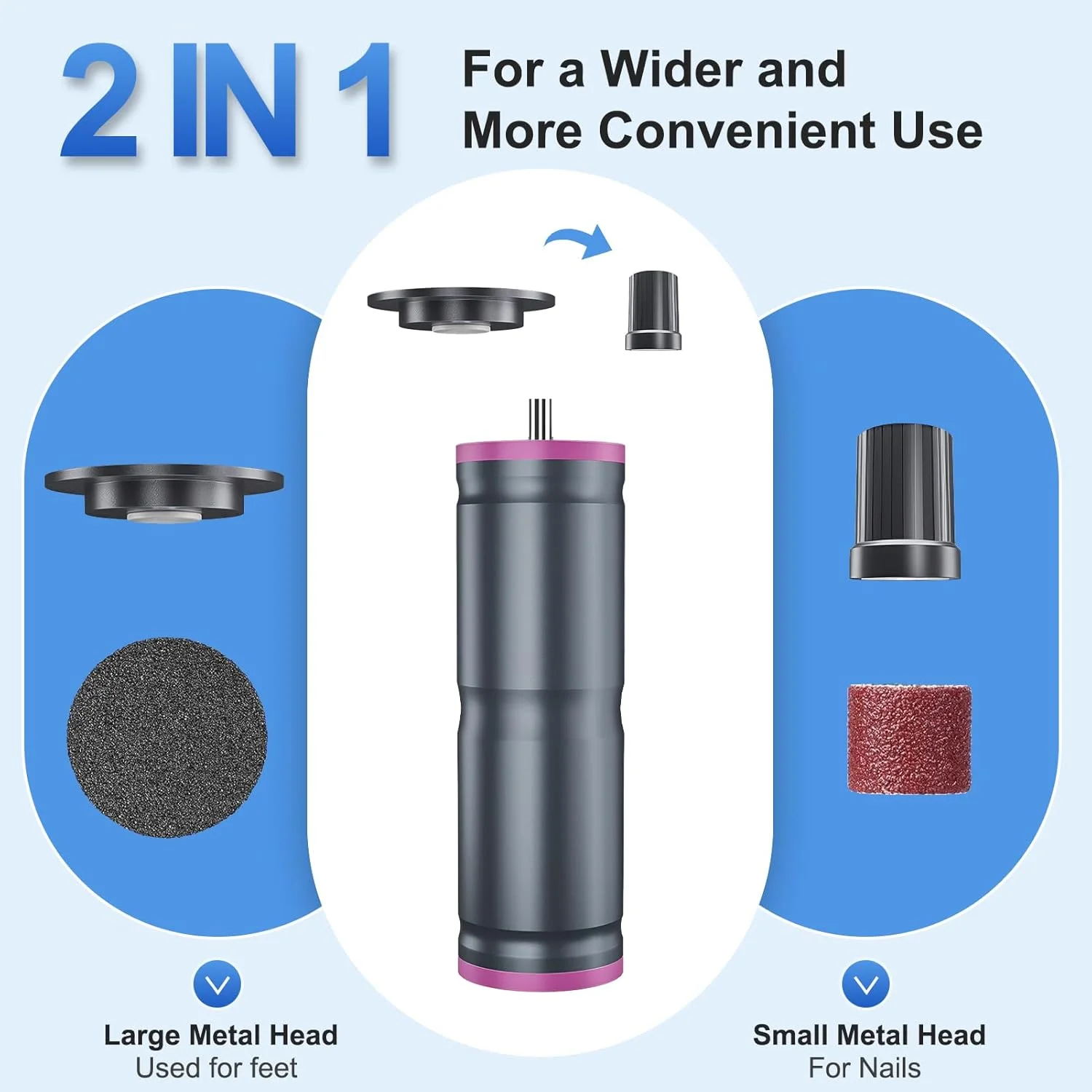 2 IN 1

For a Wider and More Convenient Use

Large Metal Head
Used for feet

Small Metal Head
For Nails