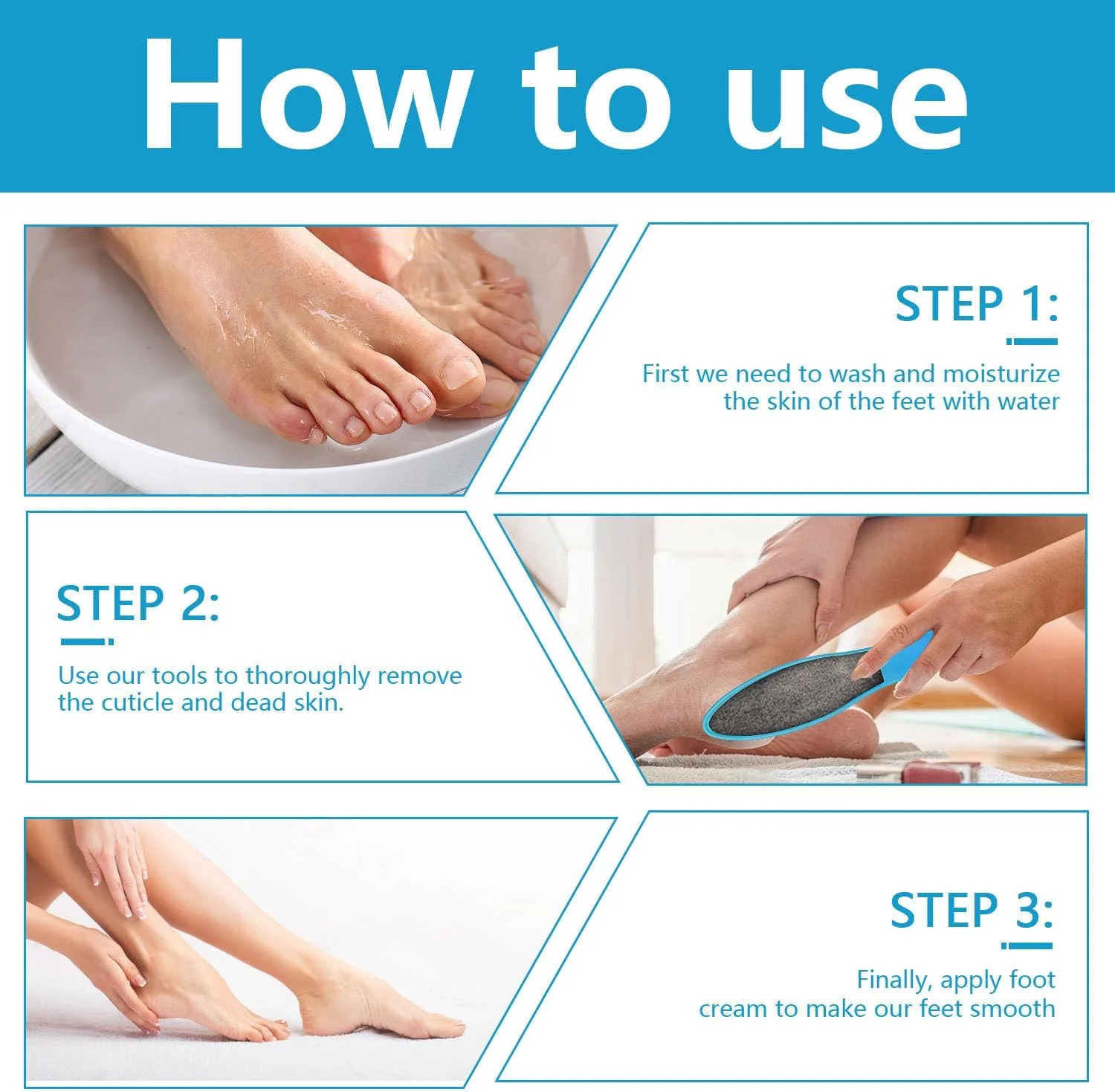 How to use

STEP 1:

First we need to wash and moisturize the skin of the feet with water

STEP 2:

Use our tools to thoroughly remove the cuticle and dead skin.

STEP 3:

Finally, apply foot cream to make our feet smooth