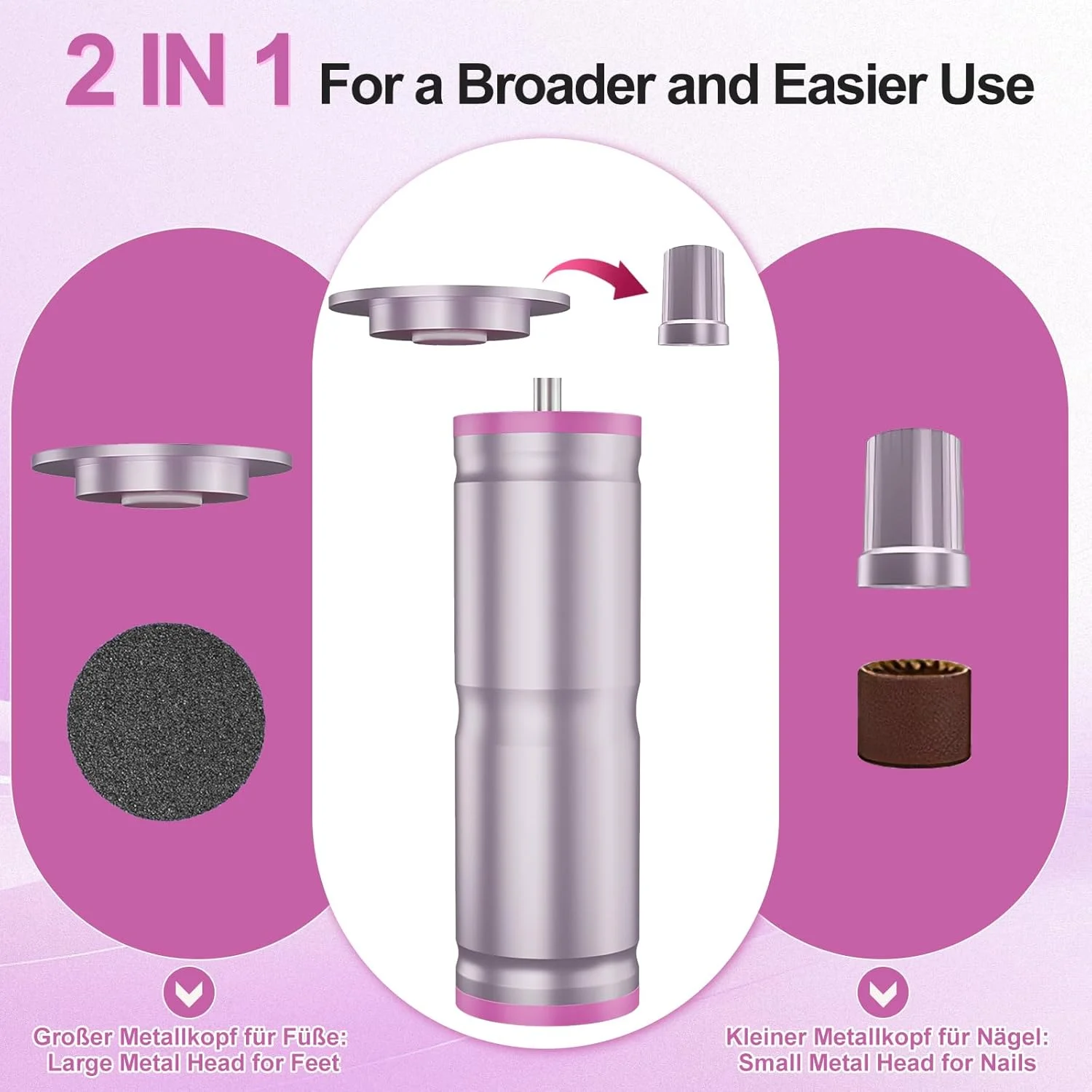 2 IN 1 For a Broader and Easier Use

Großer Metallkopf für Füße:
Large Metal Head for Feet

Kleiner Metallkopf für Nägel:
Small Metal Head for Nails