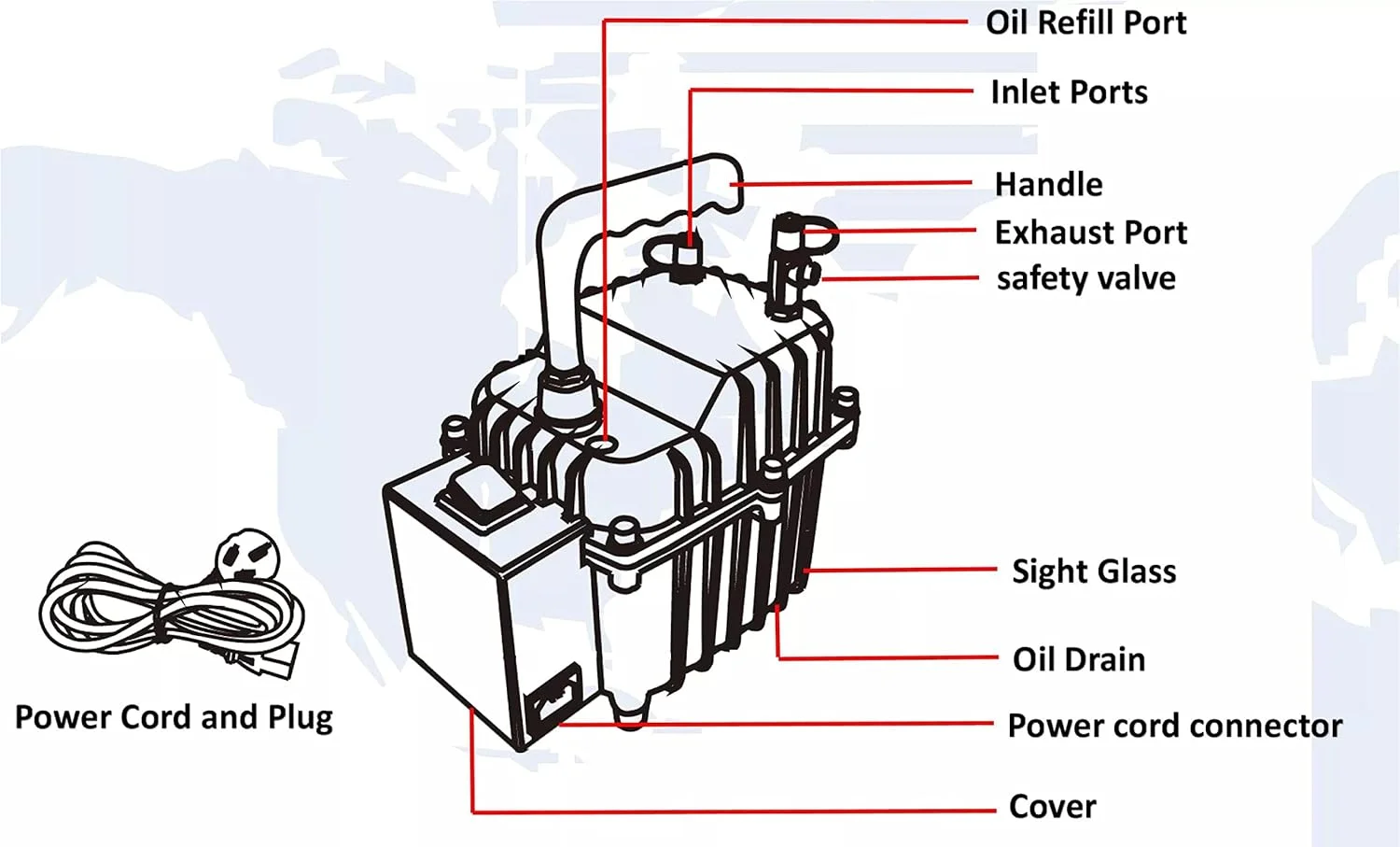 Oil Refill Port

Inlet Ports

Handle

Exhaust Port

safety valve

Sight Glass

Oil Drain

Power cord connector

Cover

Power Cord and Plug