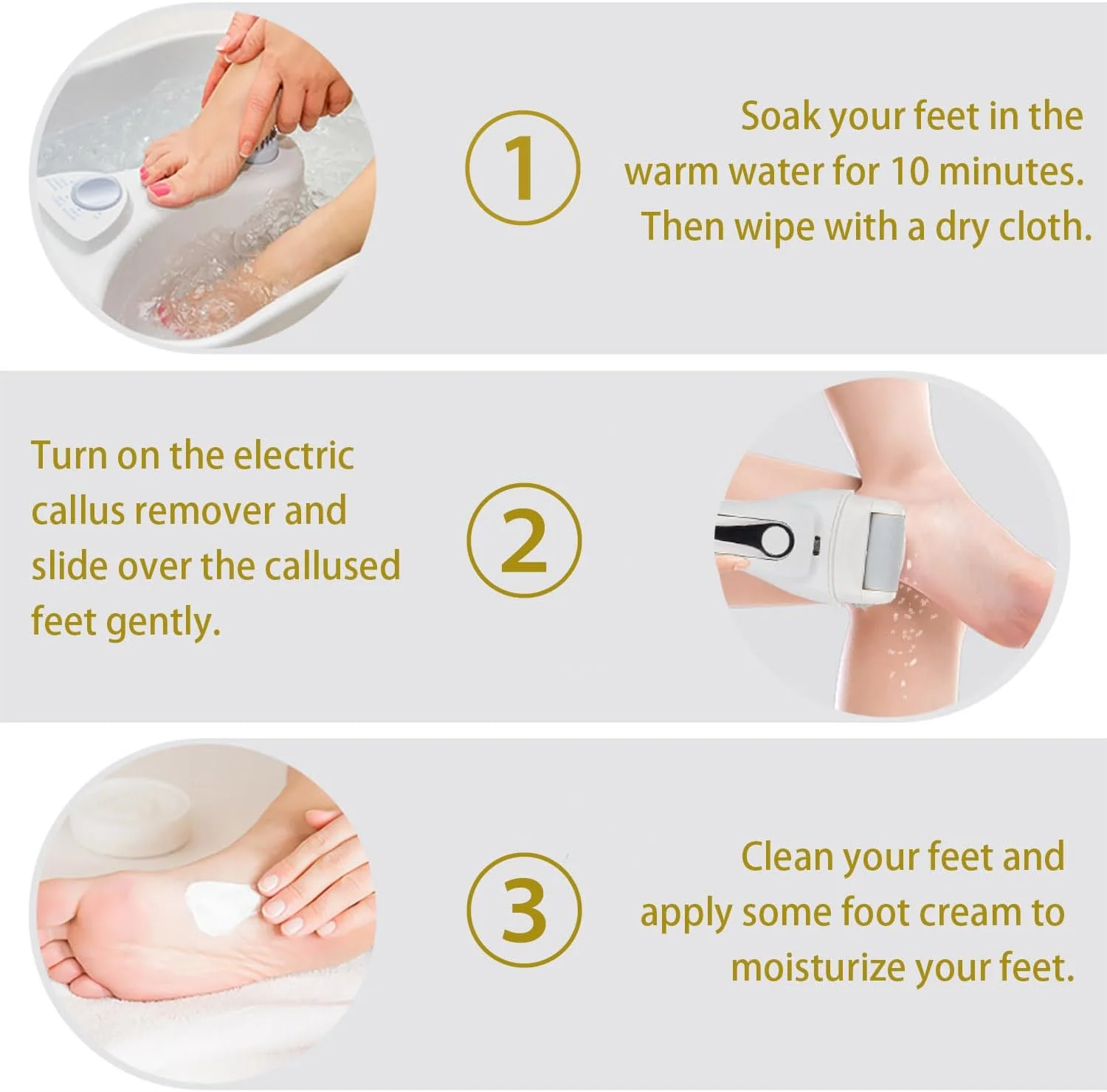 1

Soak your feet in the warm water for 10 minutes. Then wipe with a dry cloth.

Turn on the electric callus remover and slide over the callused feet gently.

2

3

Clean your feet and apply some foot cream to moisturize your feet.