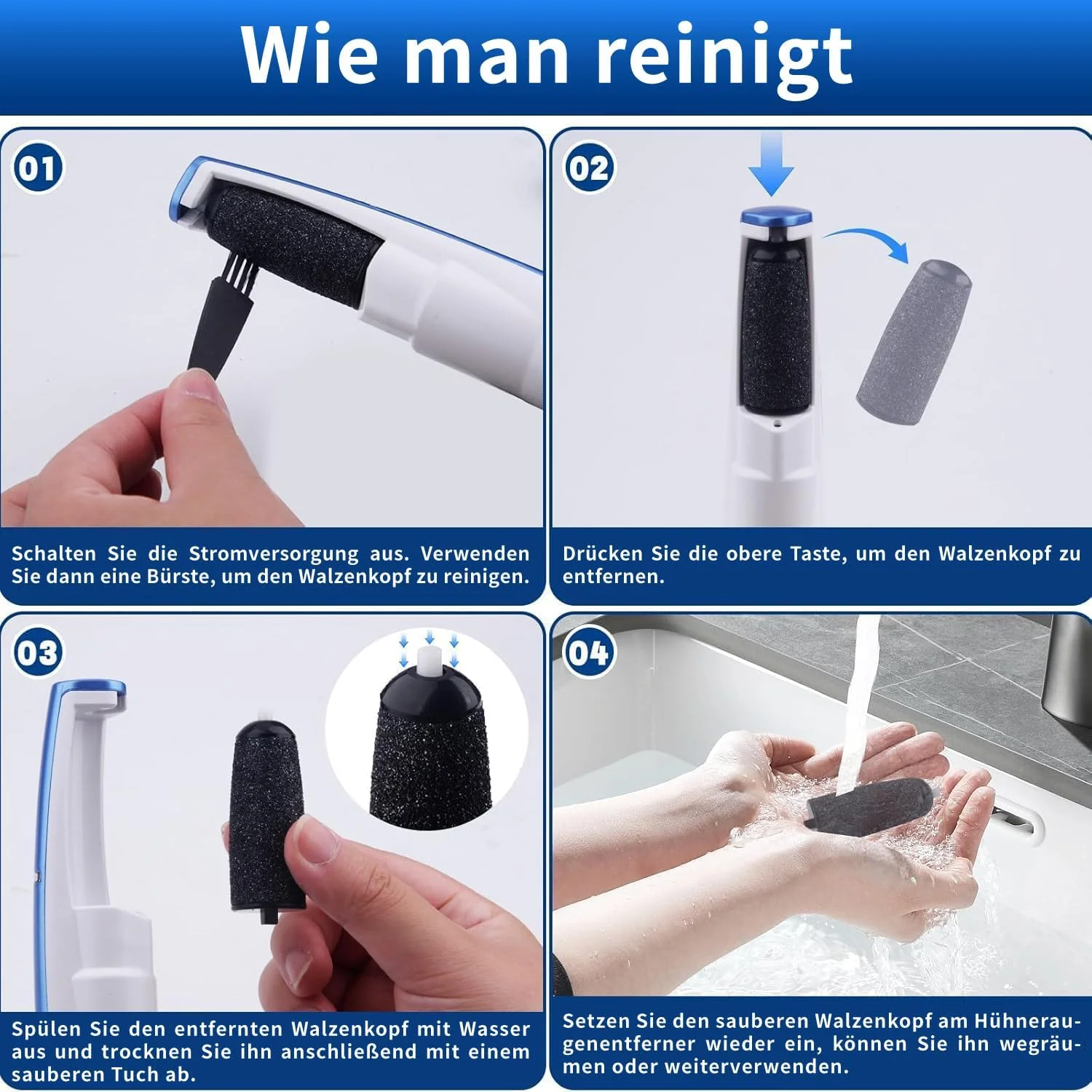 Wie man reinigt

01

Schalten Sie die Stromversorgung aus. Verwenden Sie dann eine Bürste, um den Walzenkopf zu reinigen.

02

Drücken Sie die obere Taste, um den Walzenkopf zu entfernen.

03

Spülen Sie den entfernten Walzenkopf mit Wasser aus und trocknen Sie ihn anschließend mit einem sauberen Tuch ab.

04

Setzen Sie den sauberen Walzenkopf am Hühneraugenentferner wieder ein, können Sie ihn wegräumen oder weiterverwenden.