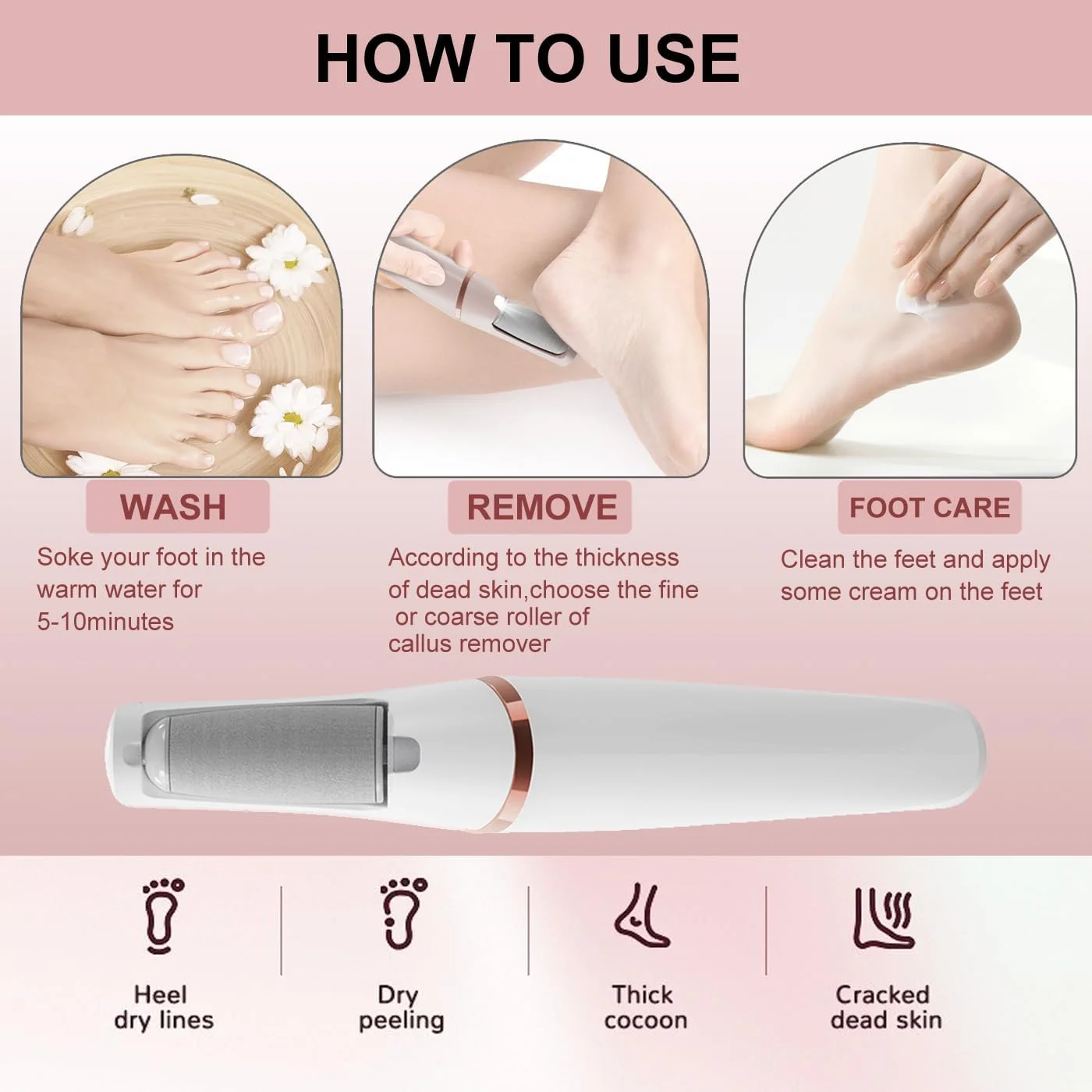 HOW TO USE

WASH

Soke your foot in the warm water for 5-10minutes

REMOVE

According to the thickness of dead skin,choose the fine or coarse roller of callus remover

FOOT CARE

Clean the feet and apply some cream on the feet

Heel dry lines

Dry peeling

Thick cocoon

Cracked dead skin