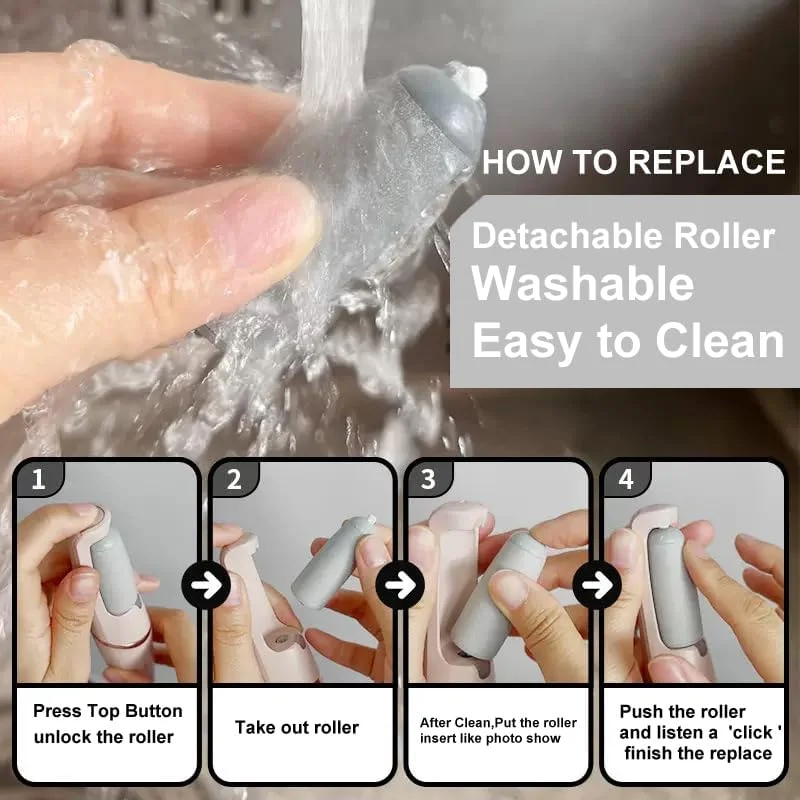 HOW TO REPLACE

Detachable Roller
Washable
Easy to Clean

1
Press Top Button unlock the roller

2
Take out roller

3
After Clean,Put the roller insert like photo show

4
Push the roller and listen a 'click ' finish the replace