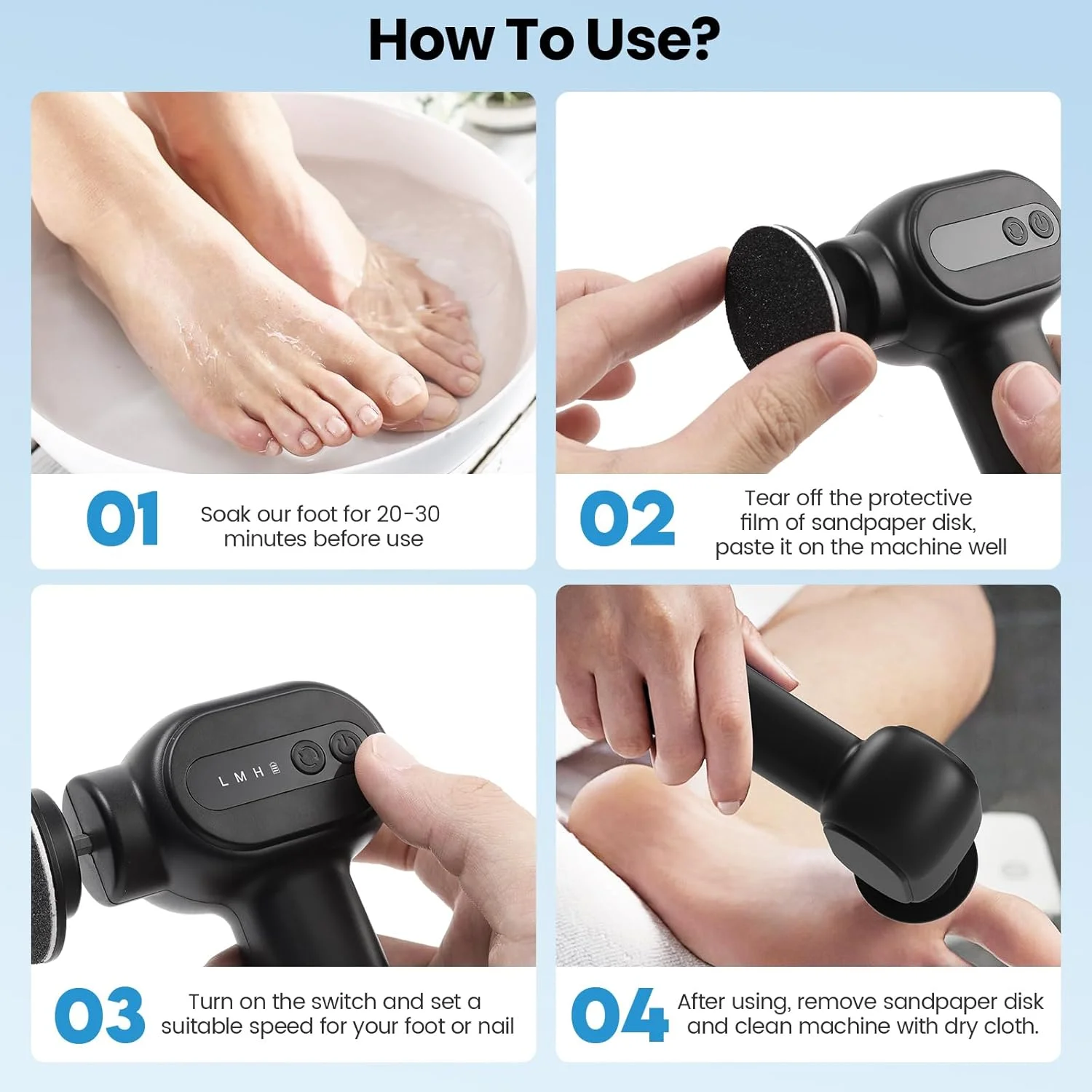 How To Use?

01 Soak our foot for 20-30 minutes before use

02 Tear off the protective film of sandpaper disk, paste it on the machine well

L M H

03 Turn on the switch and set a suitable speed for your foot or nail

04 After using, remove sandpaper disk and clean machine with dry cloth.