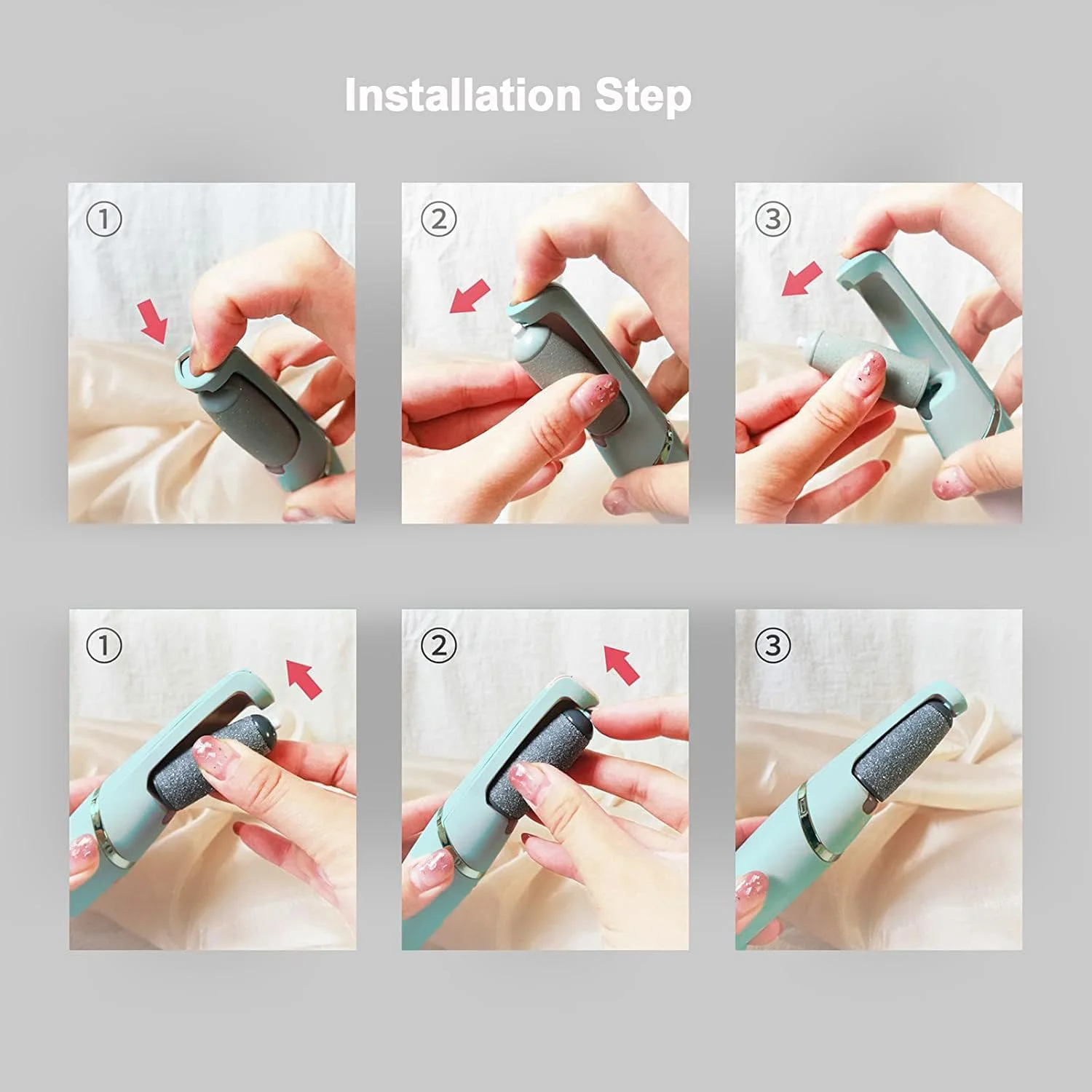 Installation Step

①

②

③

①

②

③