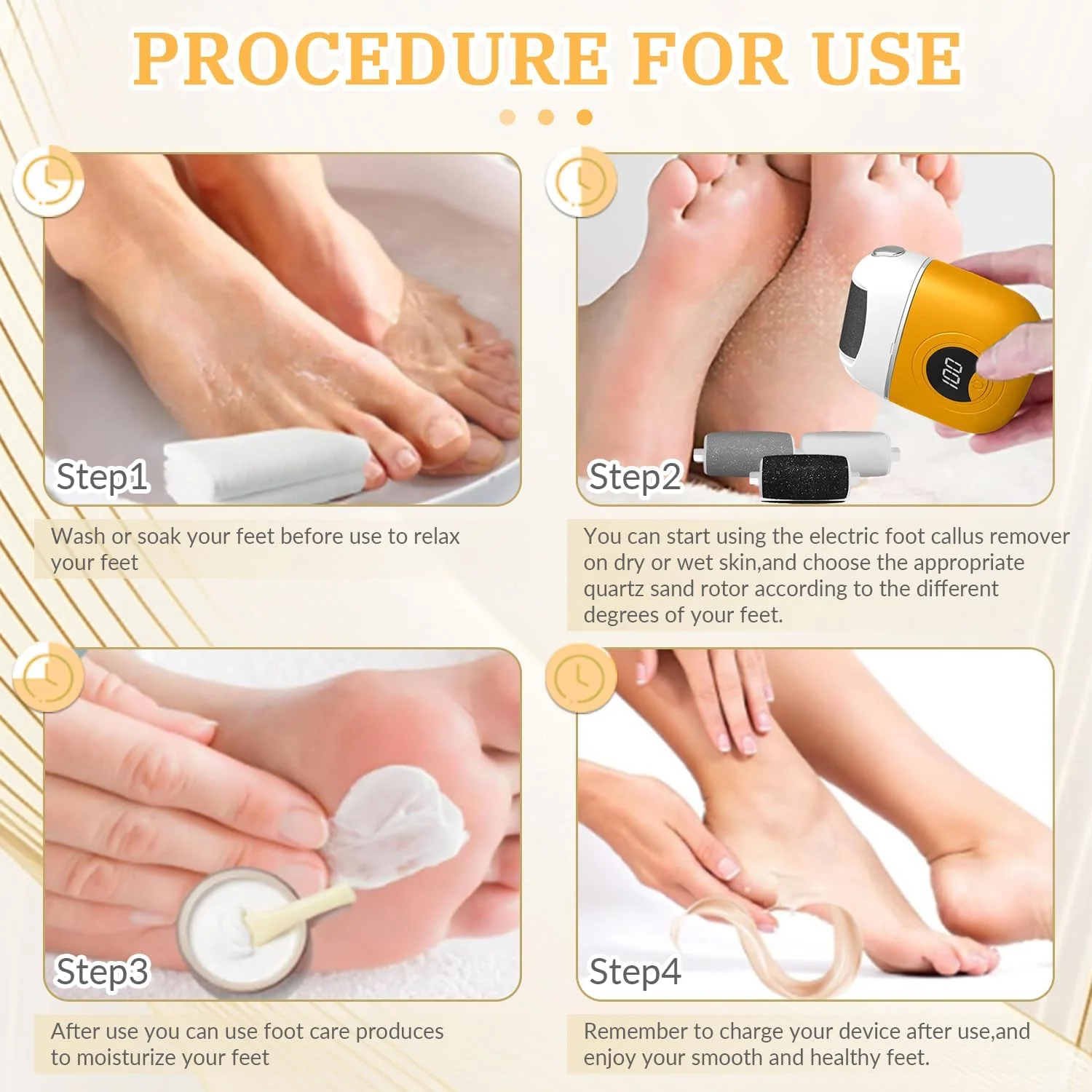 PROCEDURE FOR USE

Step1

Wash or soak your feet before use to relax your feet

100

Step2

You can start using the electric foot callus remover on dry or wet skin,and choose the appropriate quartz sand rotor according to the different degrees of your feet.

Step3

After use you can use foot care produces to moisturize your feet

Step4

Remember to charge your device after use,and enjoy your smooth and healthy feet.