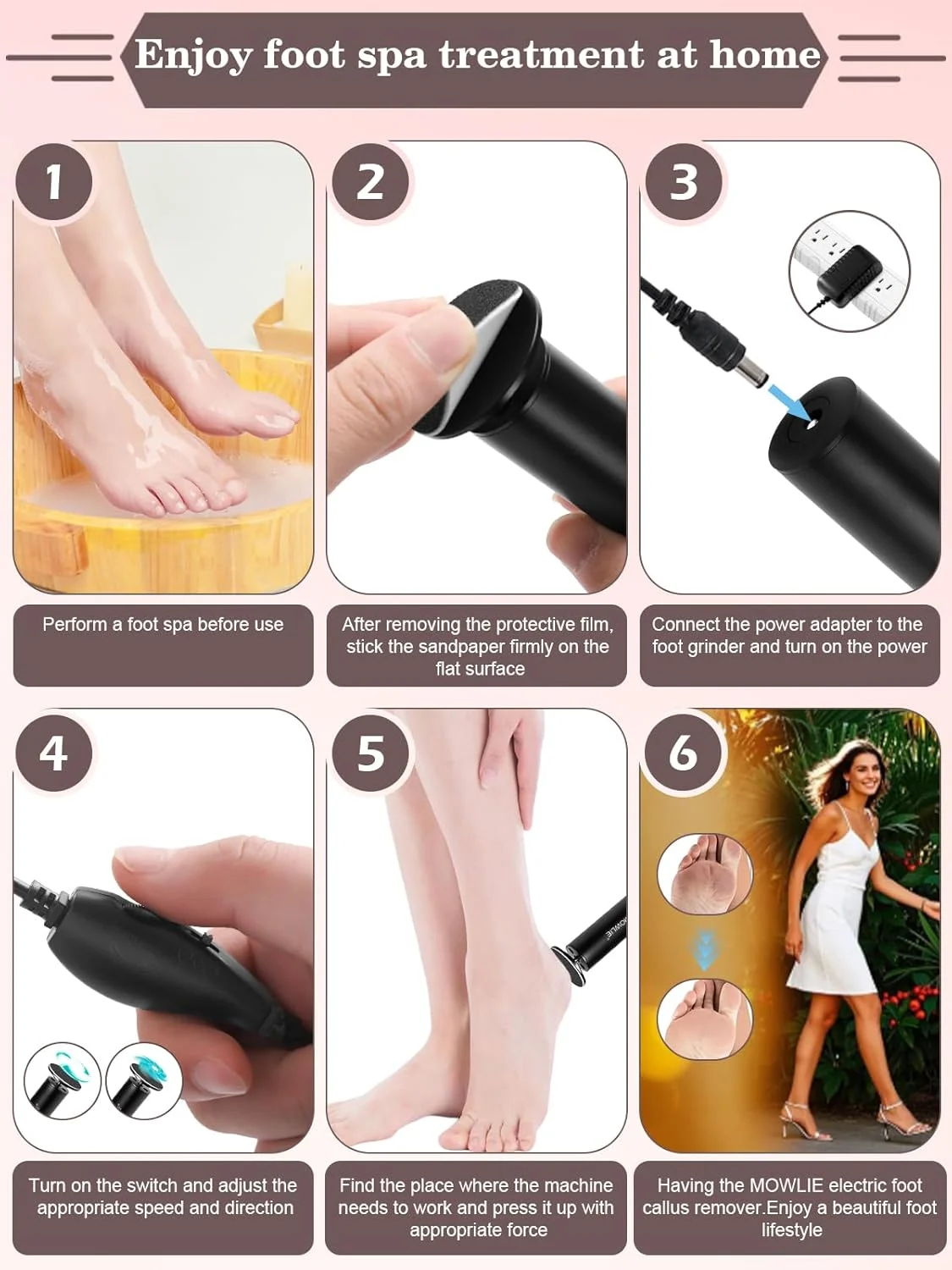 Enjoy foot spa treatment at home

1

Perform a foot spa before use

2

After removing the protective film, stick the sandpaper firmly on the flat surface

3

Connect the power adapter to the foot grinder and turn on the power

4

Turn on the switch and adjust the appropriate speed and direction

5

MOWLIE

Find the place where the machine needs to work and press it up with appropriate force

6

Having the MOWLIE electric foot callus remover.Enjoy a beautiful foot lifestyle