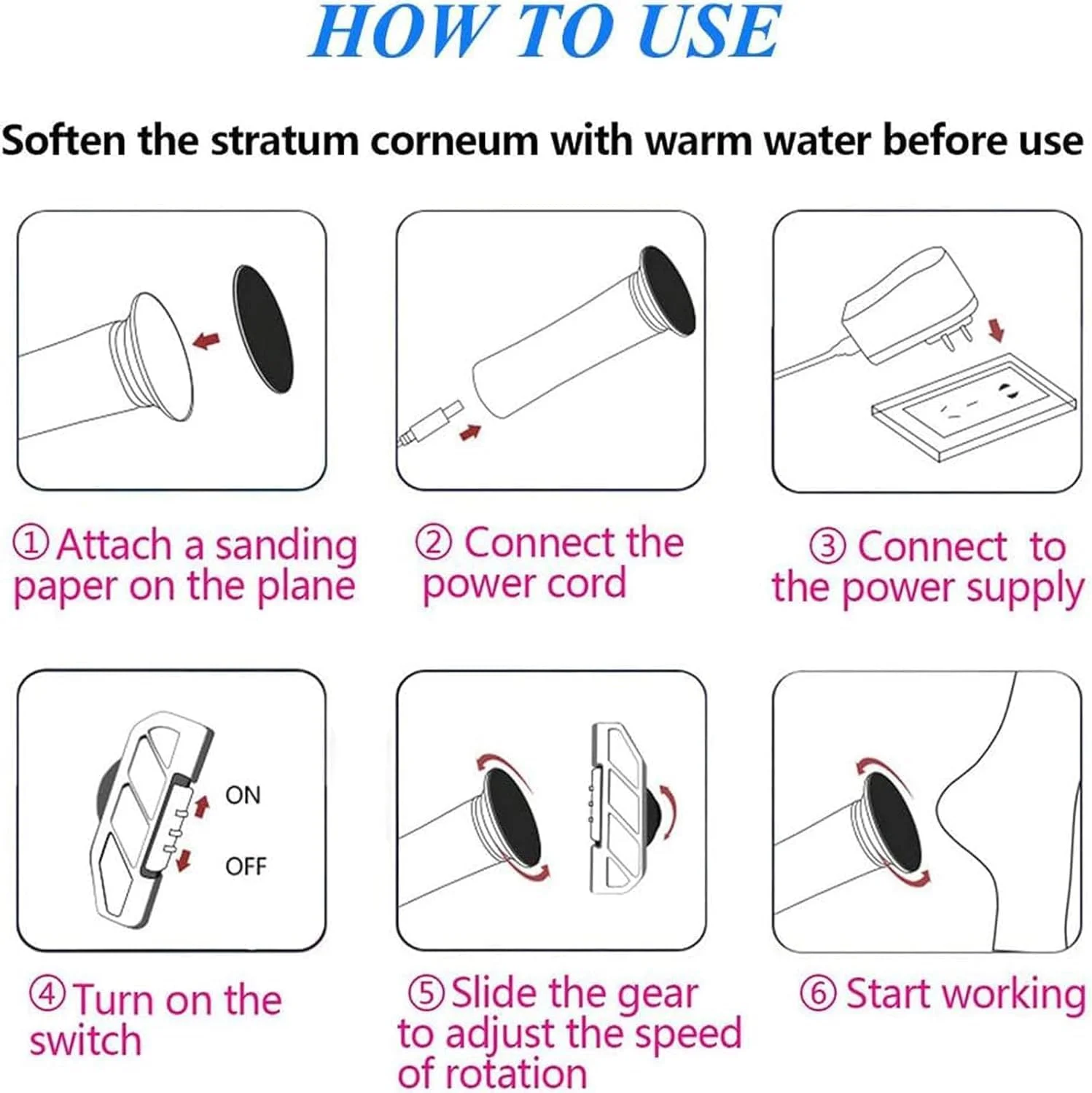 HOW TO USE

Soften the stratum corneum with warm water before use

① Attach a sanding paper on the plane

② Connect the power cord

③ Connect to the power supply

ON

OFF

④ Turn on the switch

⑤ Slide the gear to adjust the speed of rotation

⑥ Start working