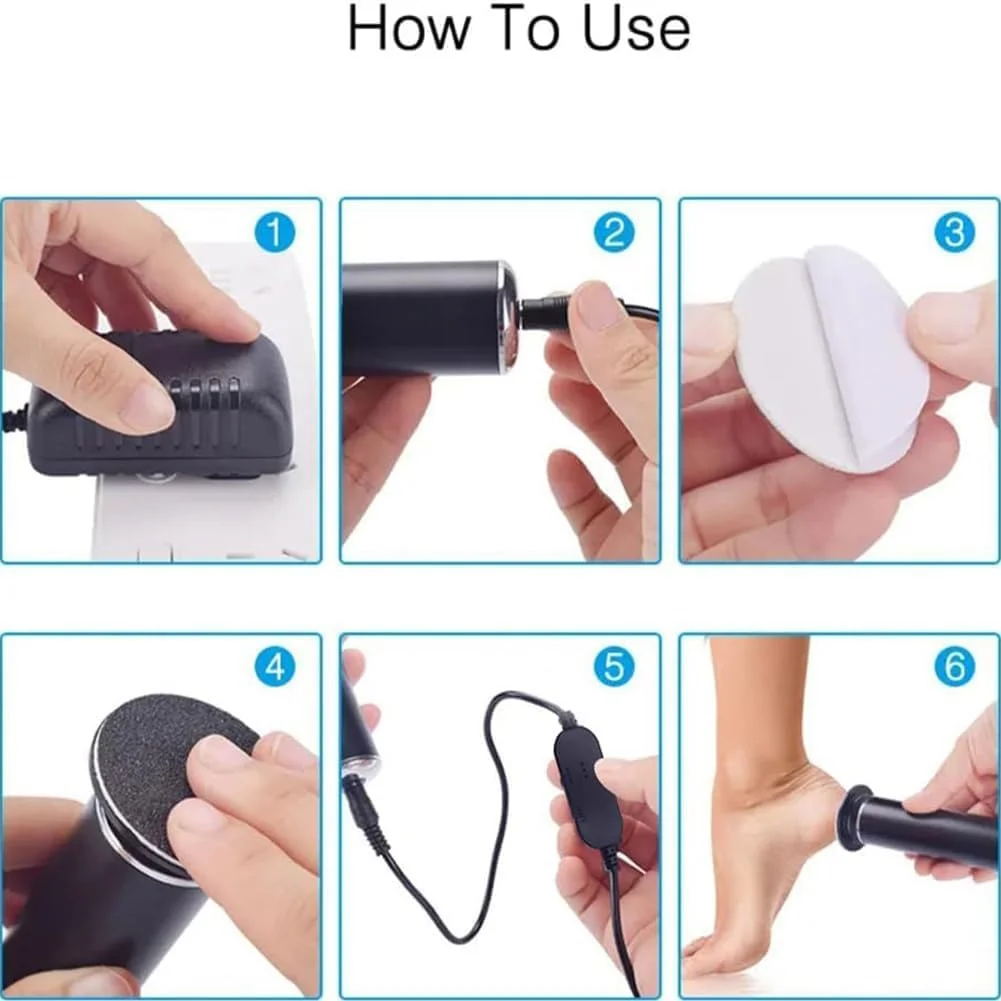 How To Use

1

2

3

4

5

6