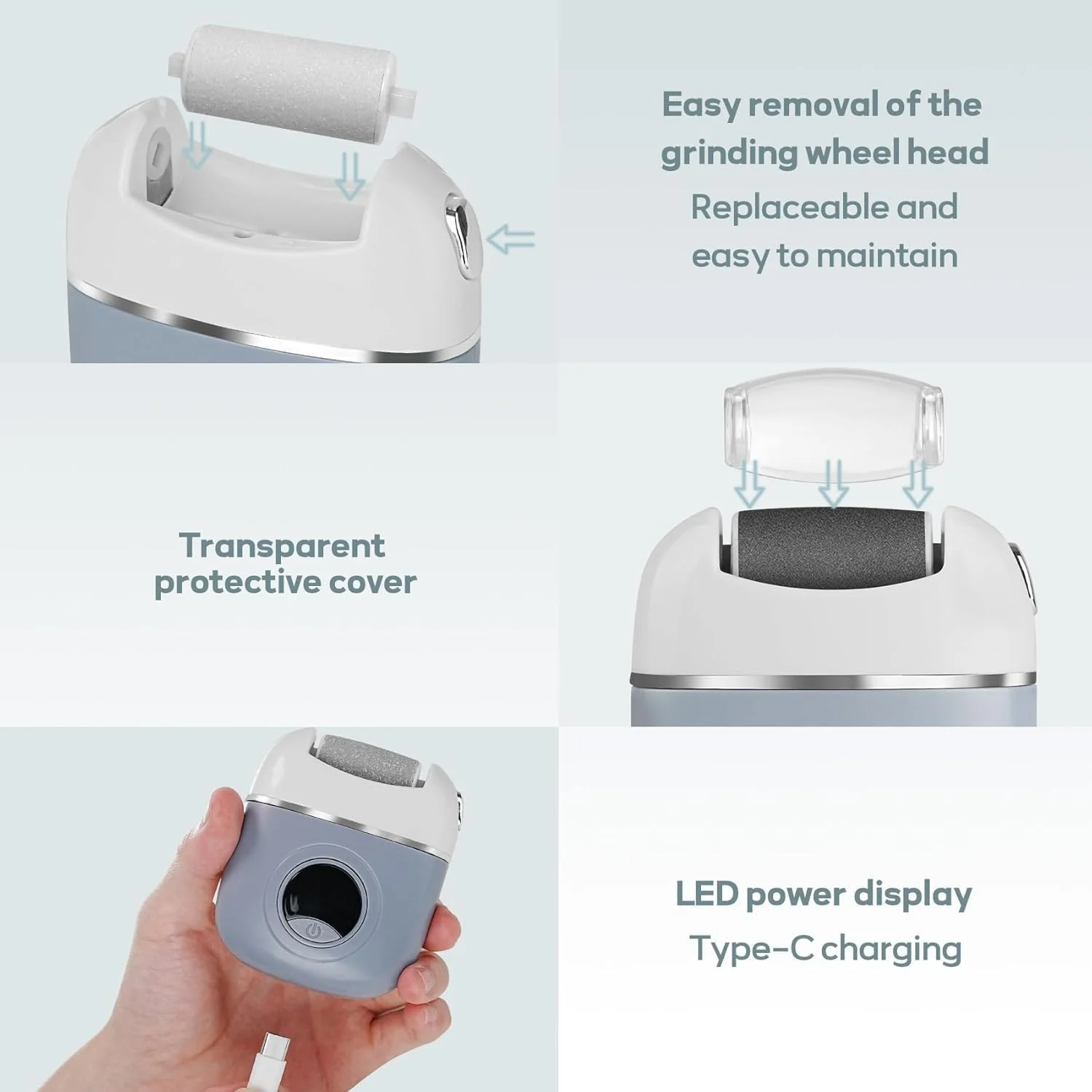 Easy removal of the grinding wheel head

Replaceable and easy to maintain

Transparent protective cover

LED power display

Type-C charging