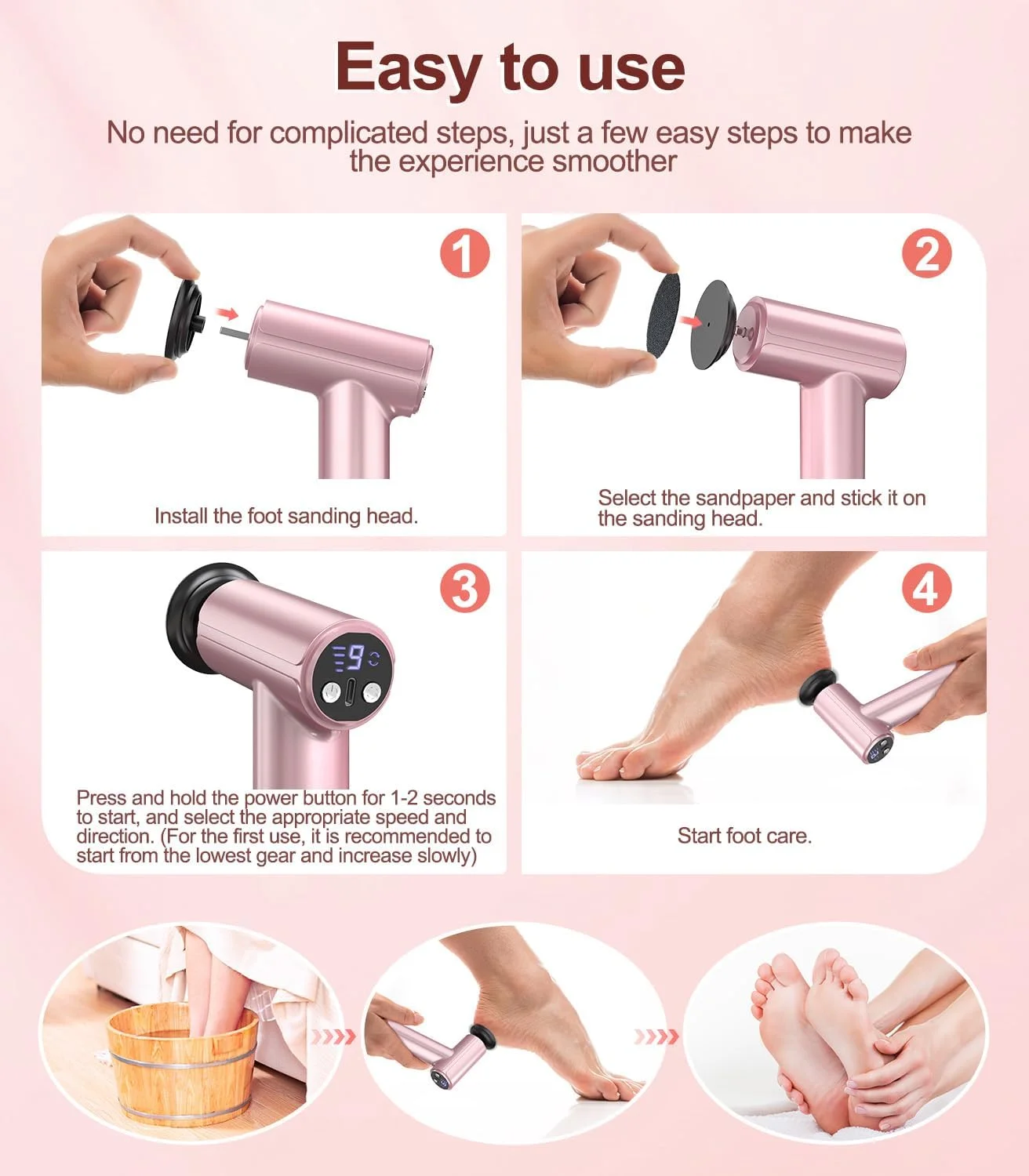 Easy to use

No need for complicated steps, just a few easy steps to make the experience smoother

1

Install the foot sanding head.

2

Select the sandpaper and stick it on the sanding head.

3

9

Press and hold the power button for 1-2 seconds to start, and select the appropriate speed and direction. (For the first use, it is recommended to start from the lowest gear and increase slowly)

4

Start foot care.