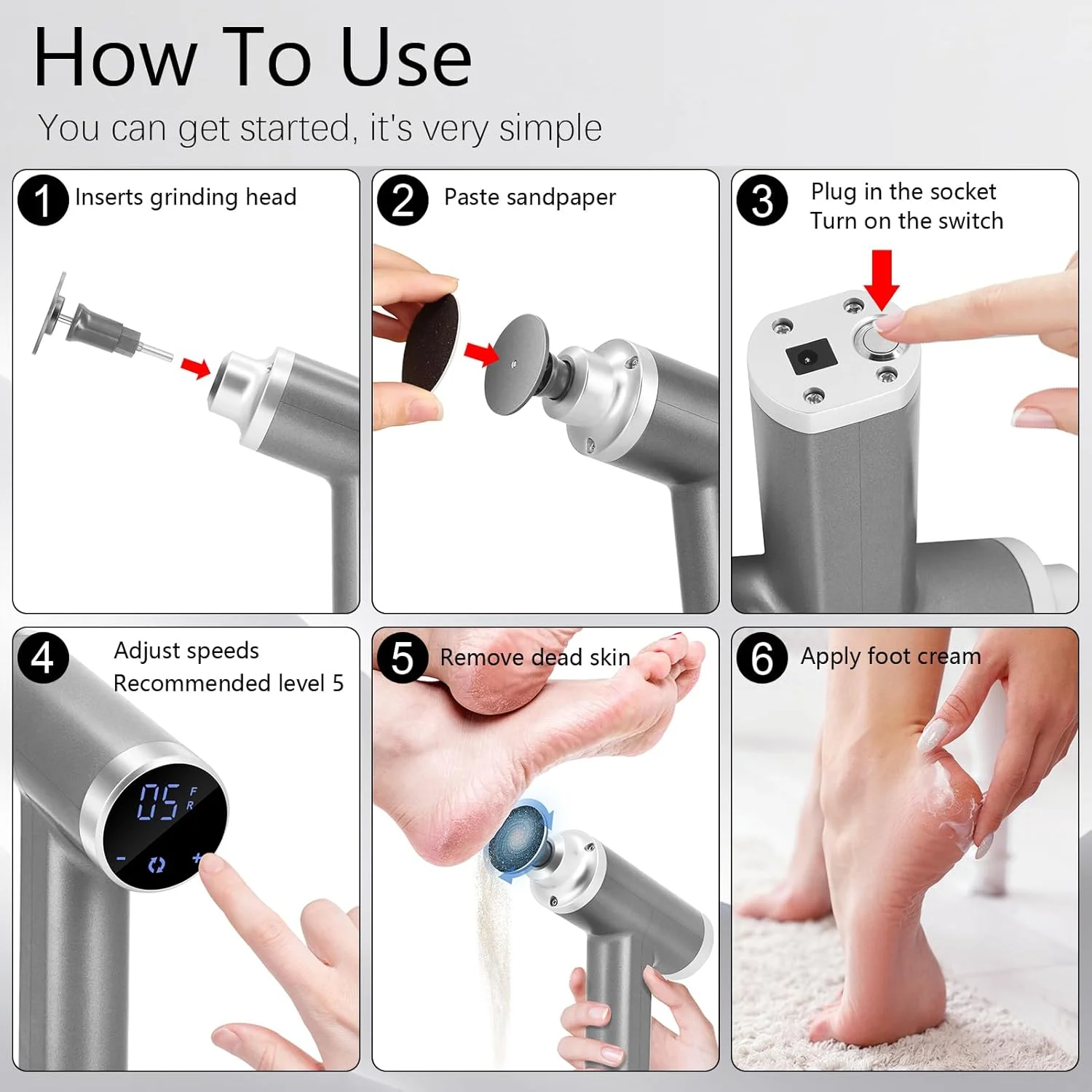 How To Use

You can get started, it's very simple

1 Inserts grinding head

2 Paste sandpaper

3 Plug in the socket
Turn on the switch

4 Adjust speeds
Recommended level 5

05 F R

- +

5 Remove dead skin

6 Apply foot cream