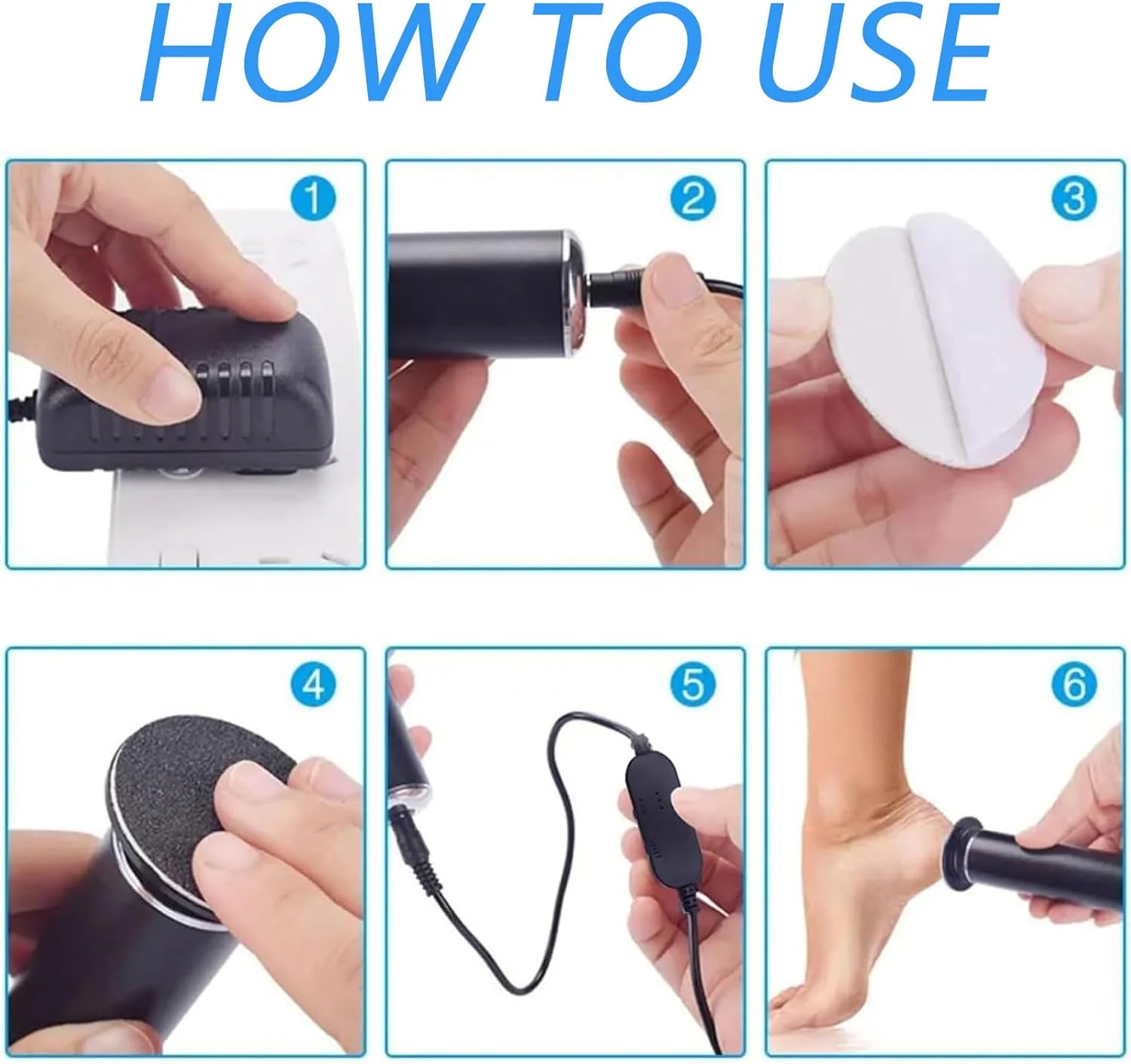 HOW TO USE

1

2

3

4

5

6