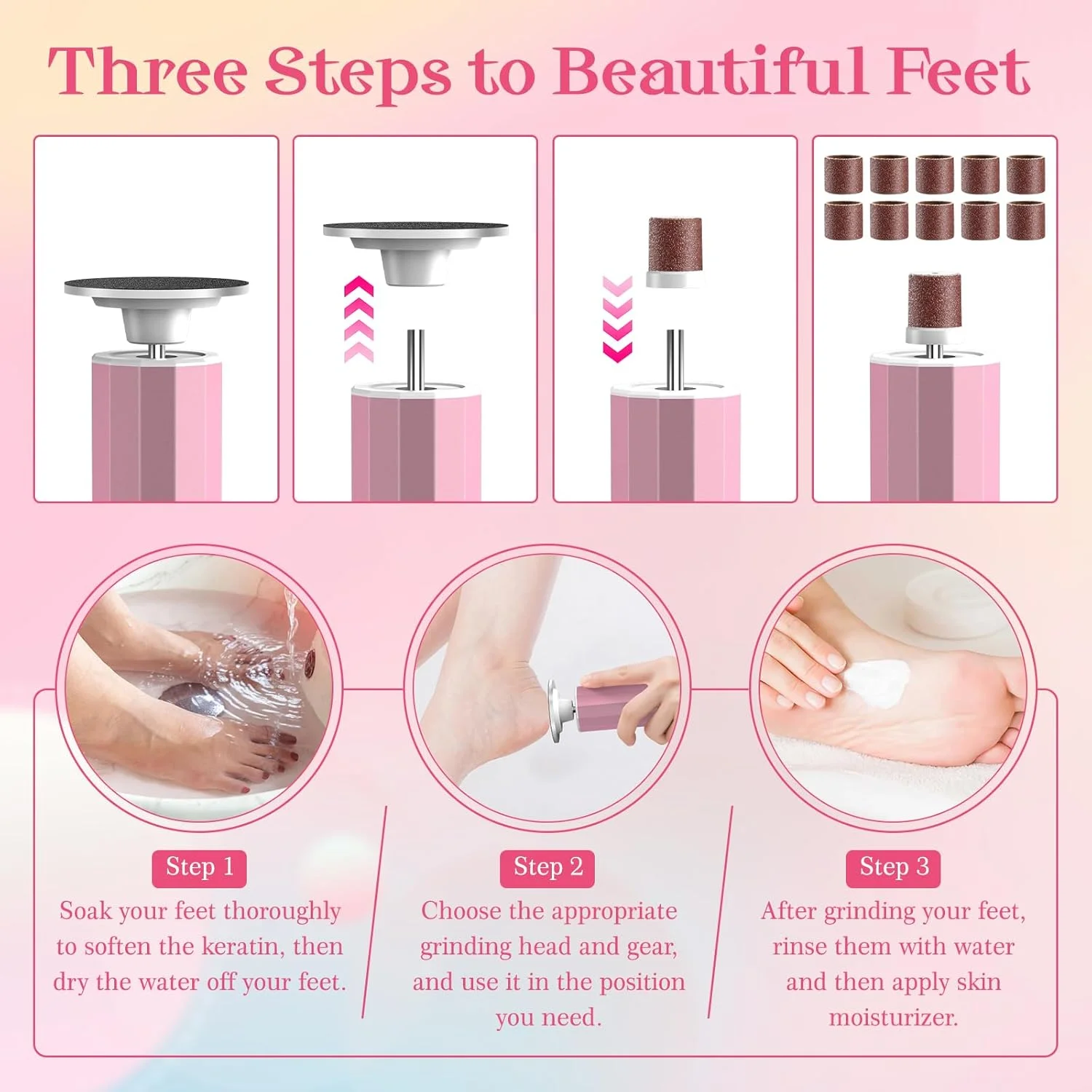 Three Steps to Beautiful Feet

Step 1
Soak your feet thoroughly to soften the keratin, then dry the water off your feet.

Step 2
Choose the appropriate grinding head and gear, and use it in the position you need.

Step 3
After grinding your feet, rinse them with water and then apply skin moisturizer.