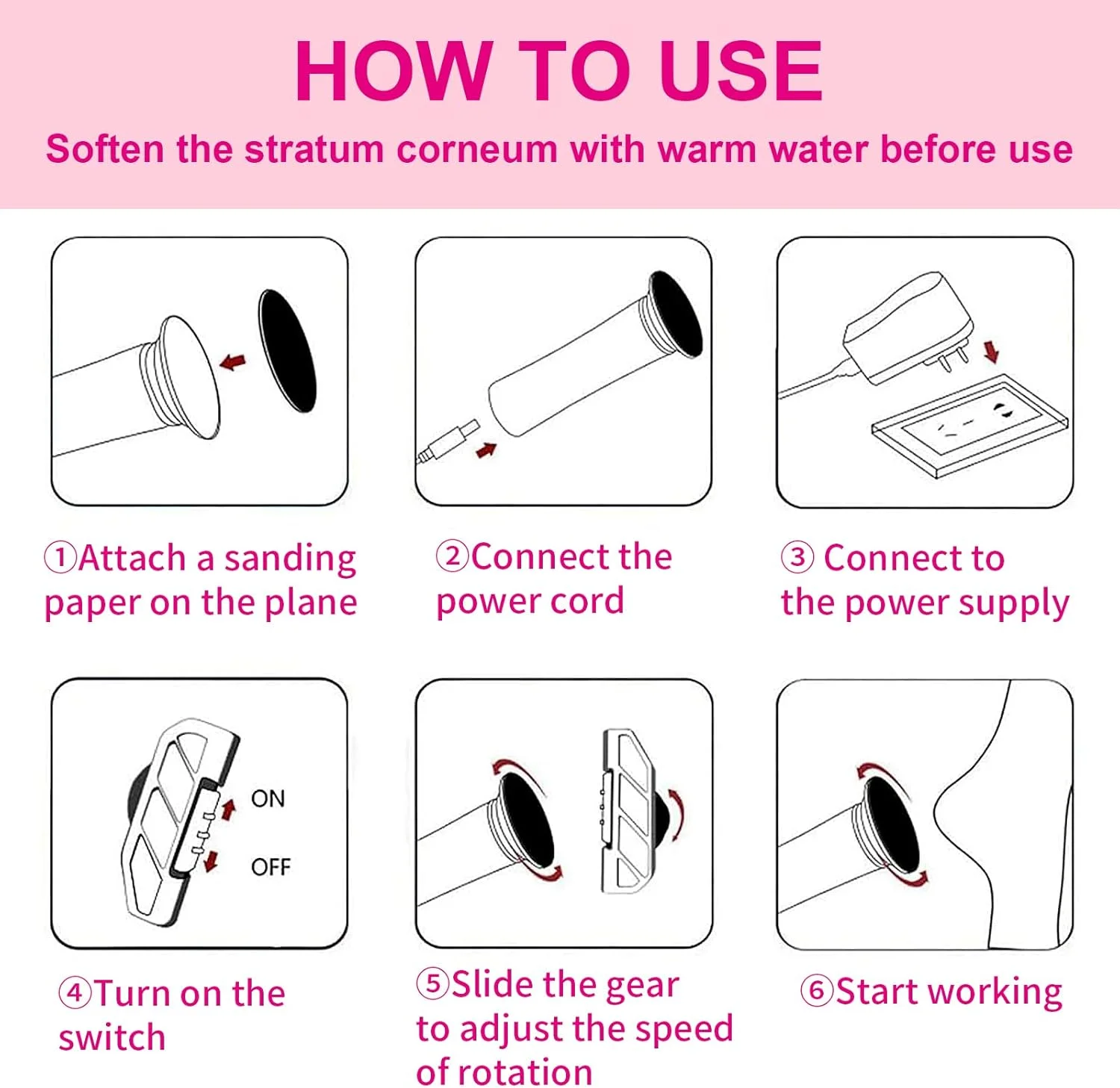 HOW TO USE

Soften the stratum corneum with warm water before use

①Attach a sanding paper on the plane

②Connect the power cord

③ Connect to the power supply

ON

OFF

④Turn on the switch

⑤Slide the gear to adjust the speed of rotation

⑥Start working