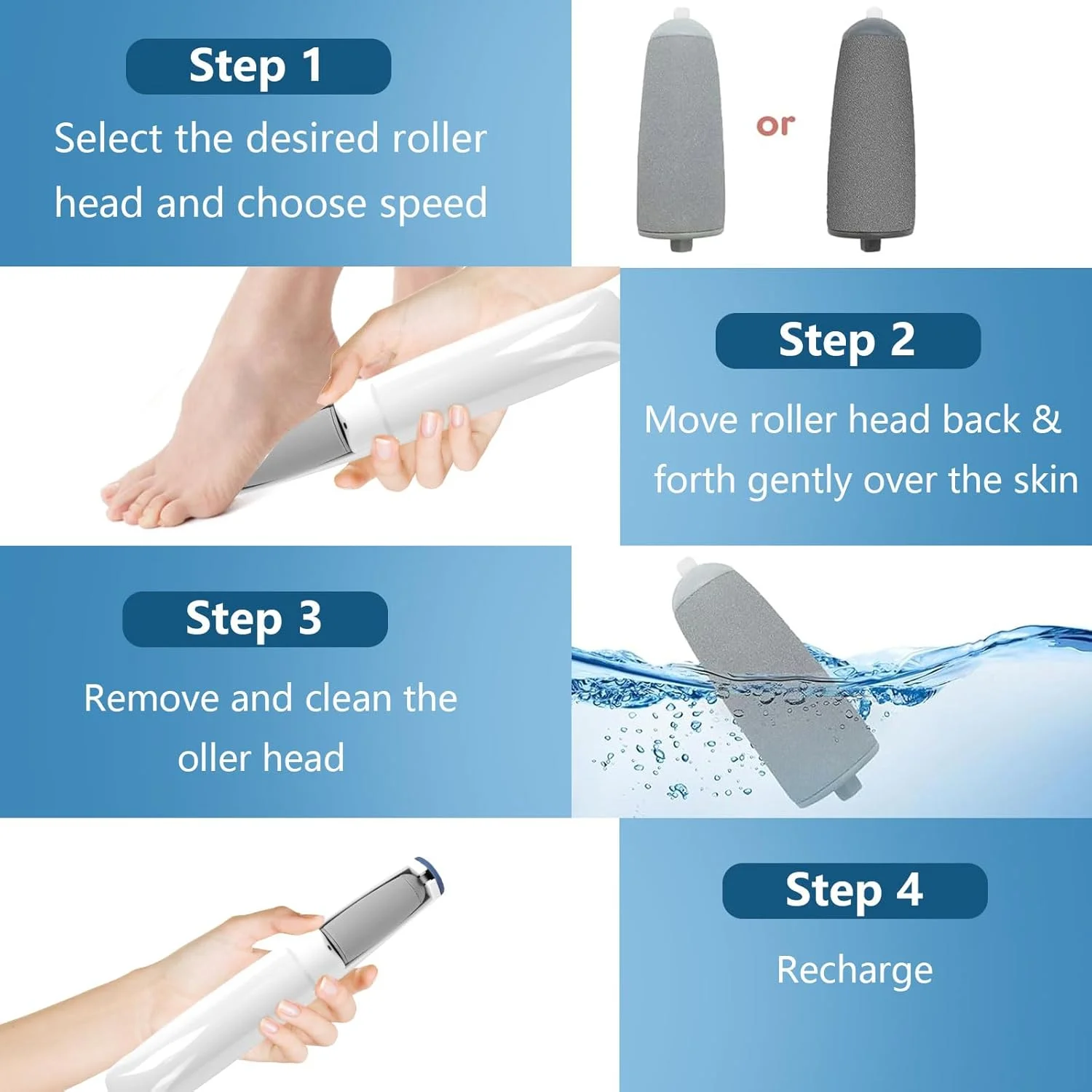 Step 1

Select the desired roller head and choose speed

or

Step 2

Move roller head back & forth gently over the skin

Step 3

Remove and clean the oller head

Step 4

Recharge