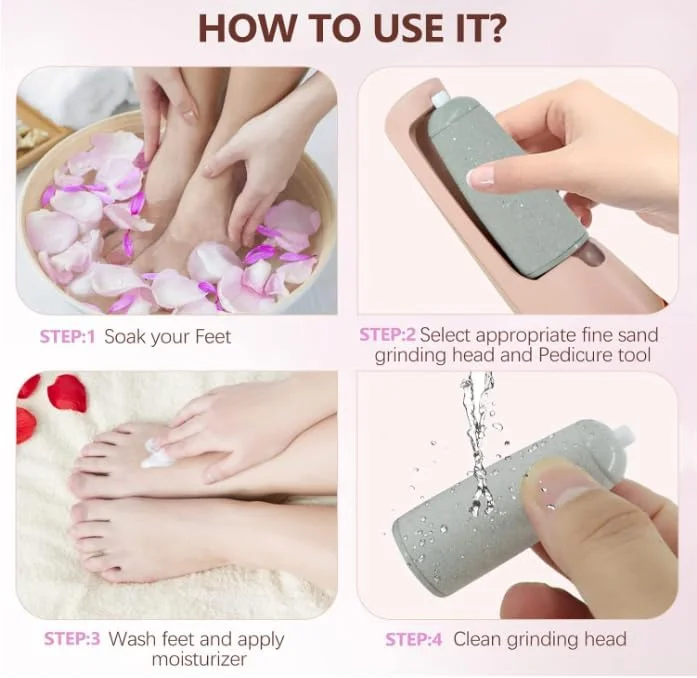 HOW TO USE IT?

STEP:1 Soak your Feet

STEP:2 Select appropriate fine sand grinding head and Pedicure tool

STEP:3 Wash feet and apply moisturizer

STEP:4 Clean grinding head