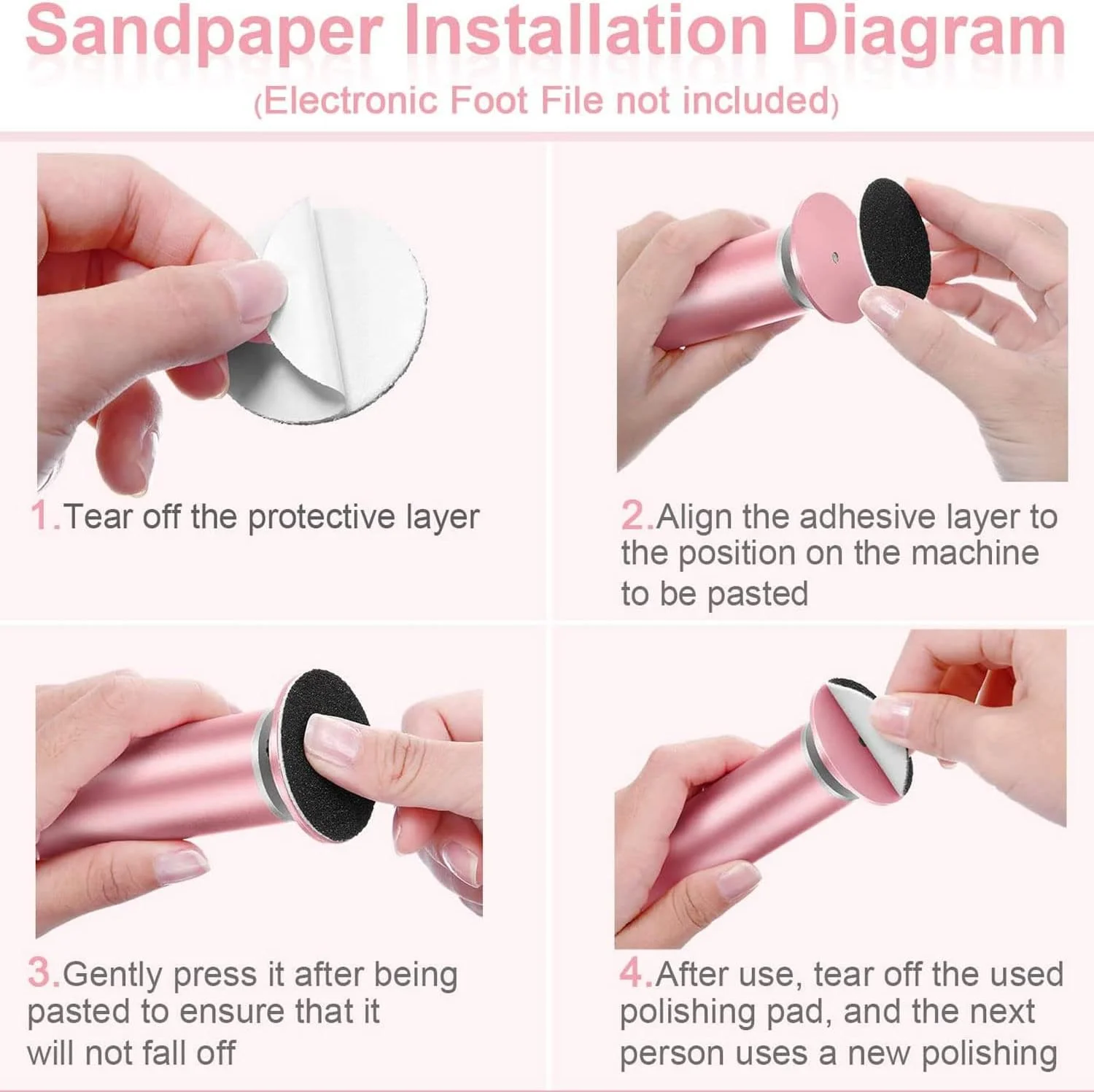 Sandpaper Installation Diagram
(Electronic Foot File not included)

1.Tear off the protective layer

2.Align the adhesive layer to the position on the machine to be pasted

3.Gently press it after being pasted to ensure that it will not fall off

4.After use, tear off the used polishing pad, and the next person uses a new polishing