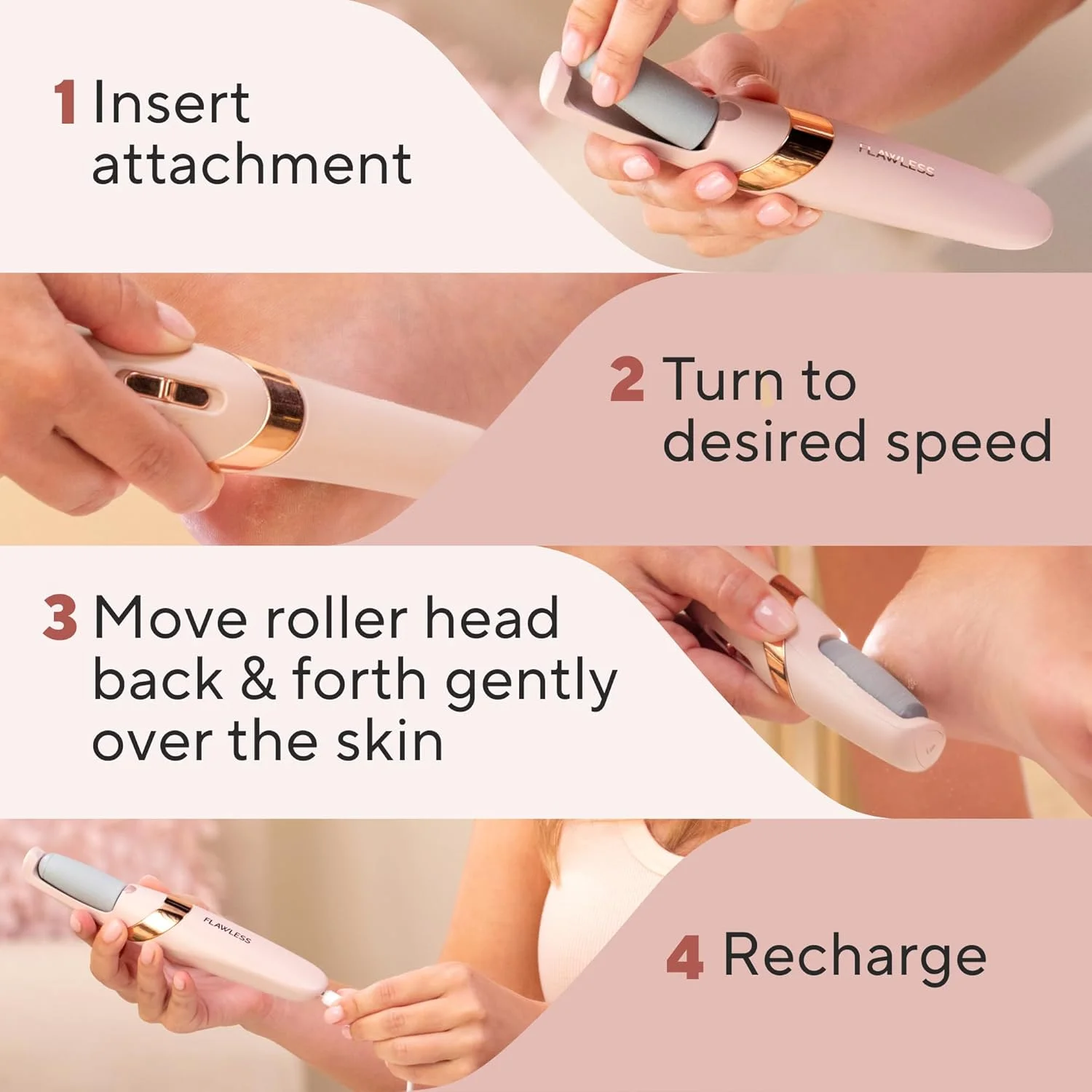 1 Insert attachment

FLAWLESS

2 Turn to desired speed

3 Move roller head back & forth gently over the skin

FLAWLESS

4 Recharge