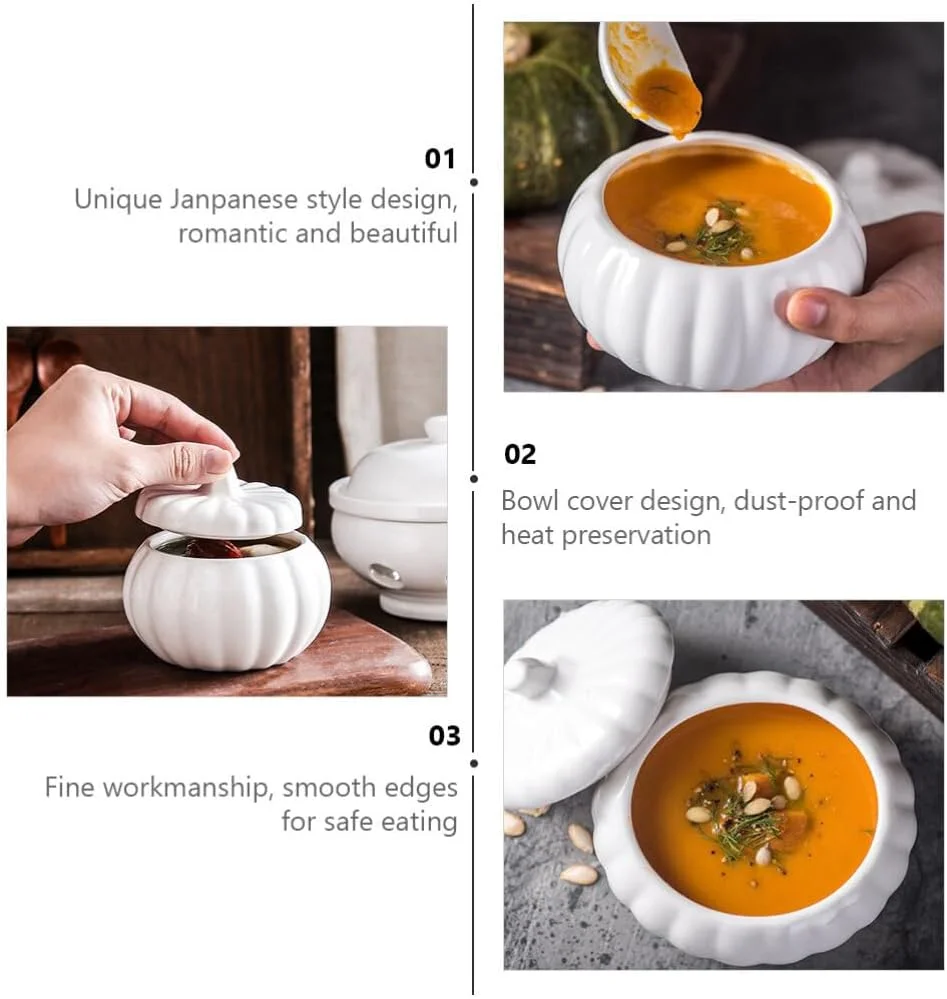 01

Unique Janpanese style design, romantic and beautiful

02

Bowl cover design, dust-proof and heat preservation

03

Fine workmanship, smooth edges for safe eating