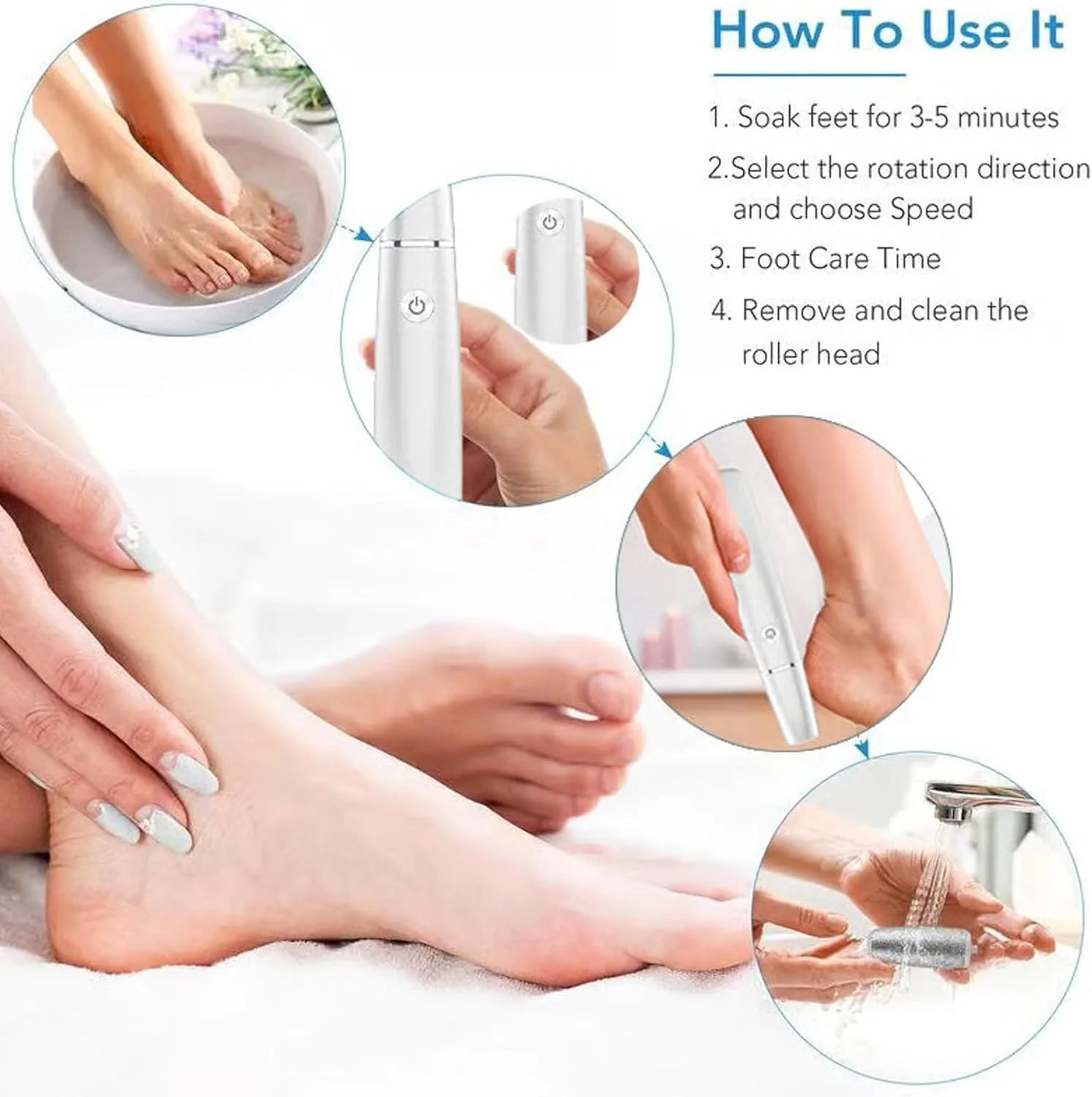 How To Use It

1. Soak feet for 3-5 minutes

2.Select the rotation direction and choose Speed

3. Foot Care Time

4. Remove and clean the roller head