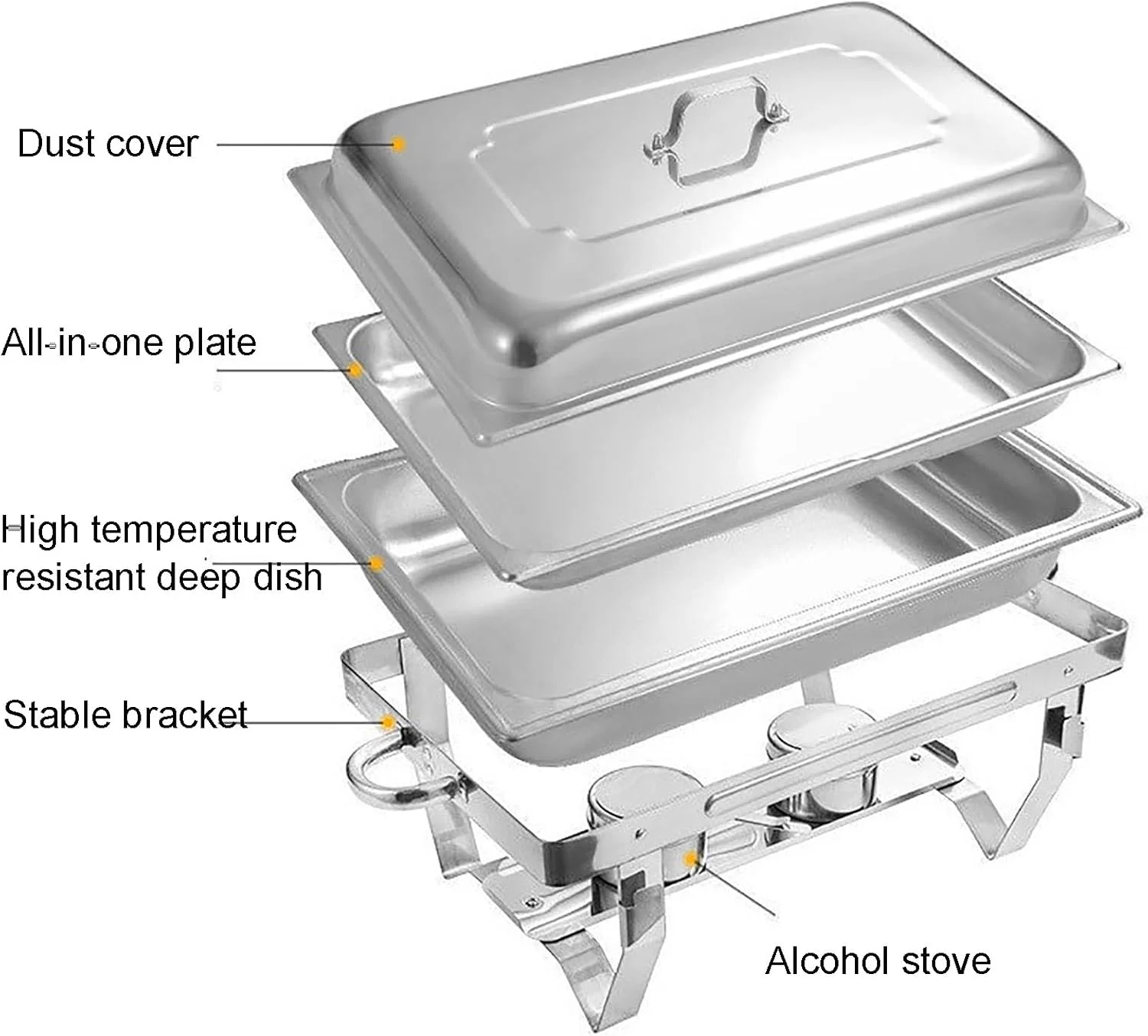 Dust cover

All-in-one plate

High temperature resistant deep dish

Stable bracket

Alcohol stove