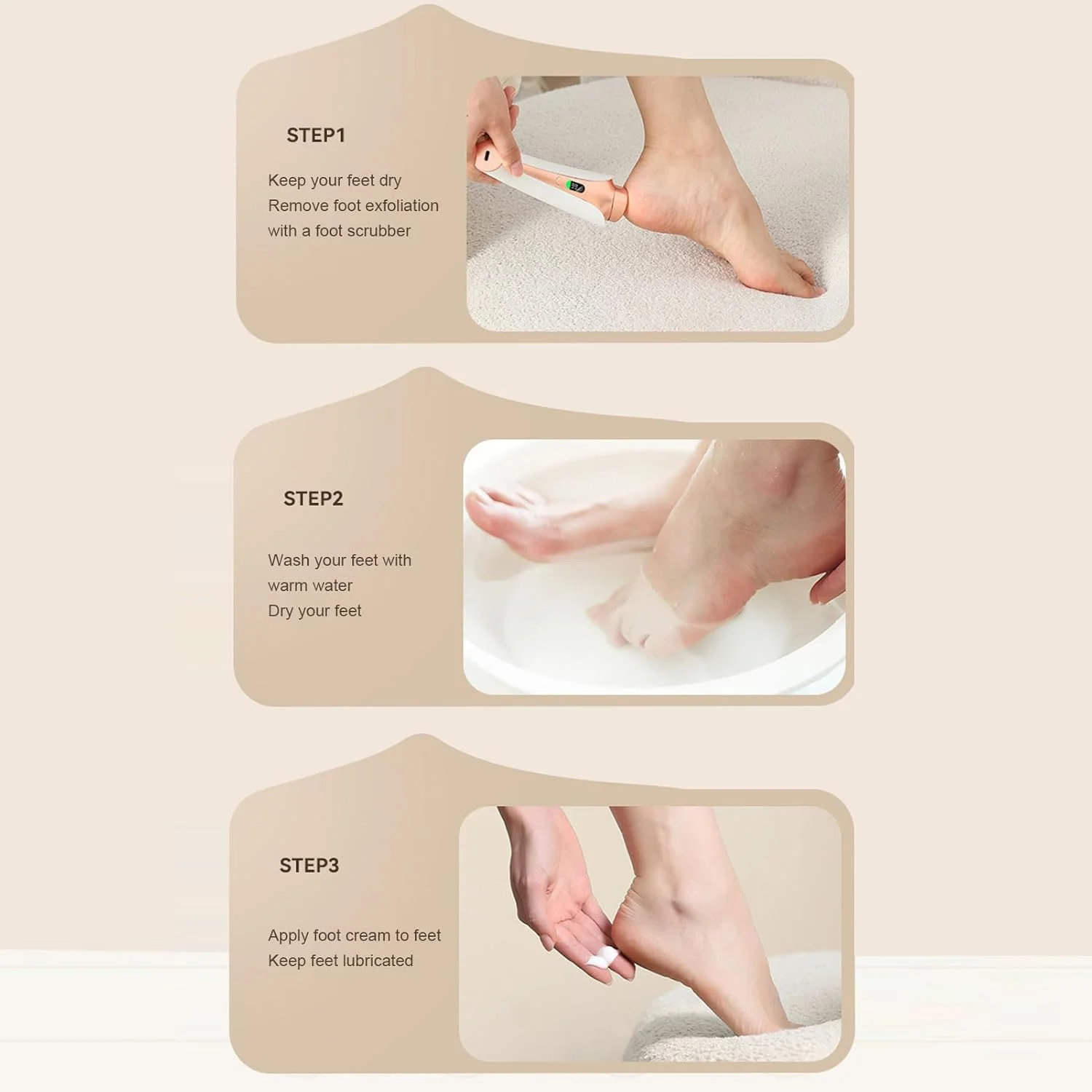 STEP1

Keep your feet dry
Remove foot exfoliation with a foot scrubber

STEP2

Wash your feet with warm water
Dry your feet

STEP3

Apply foot cream to feet
Keep feet lubricated