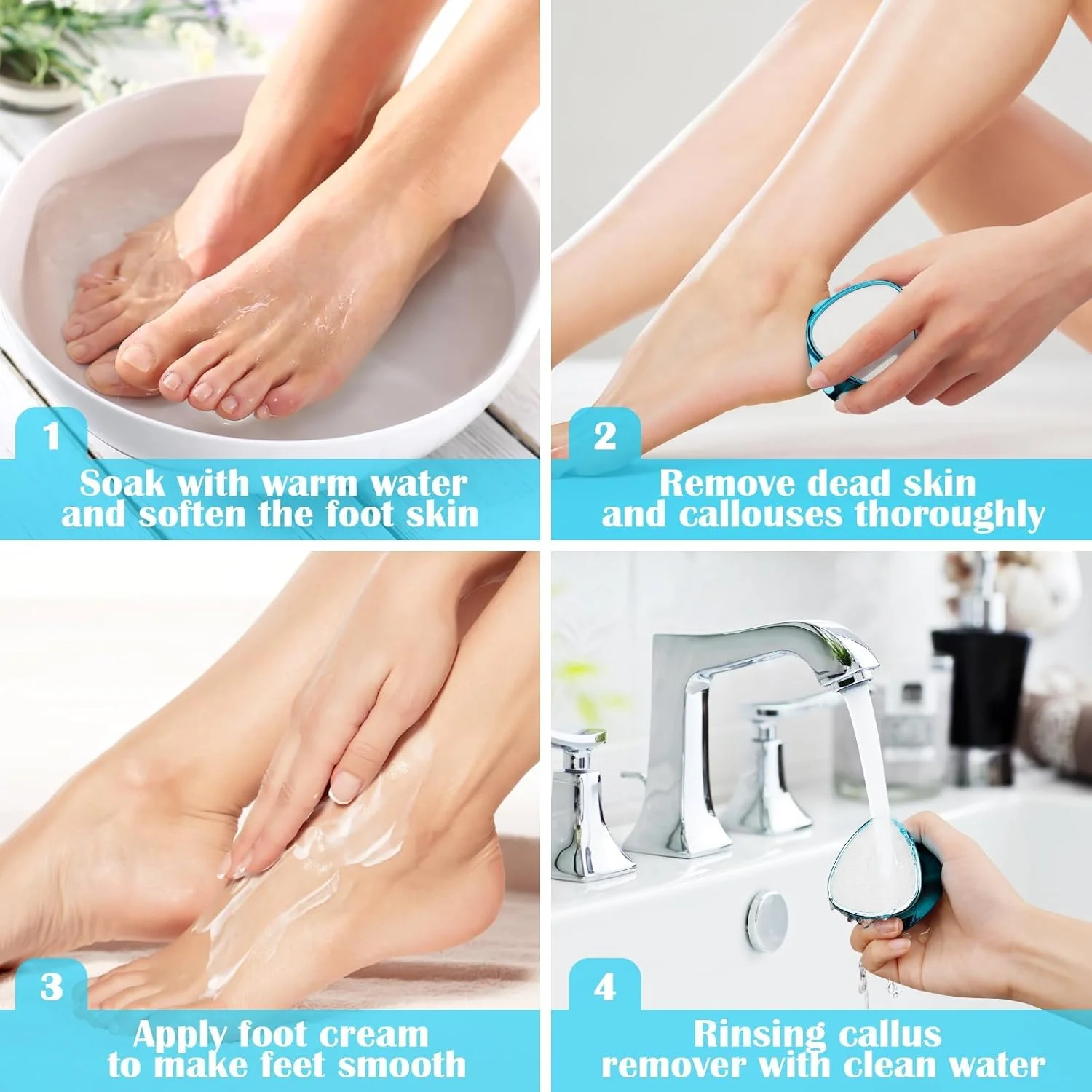 1
Soak with warm water and soften the foot skin

2
Remove dead skin and callouses thoroughly

3
Apply foot cream to make feet smooth

4
Rinsing callus remover with clean water