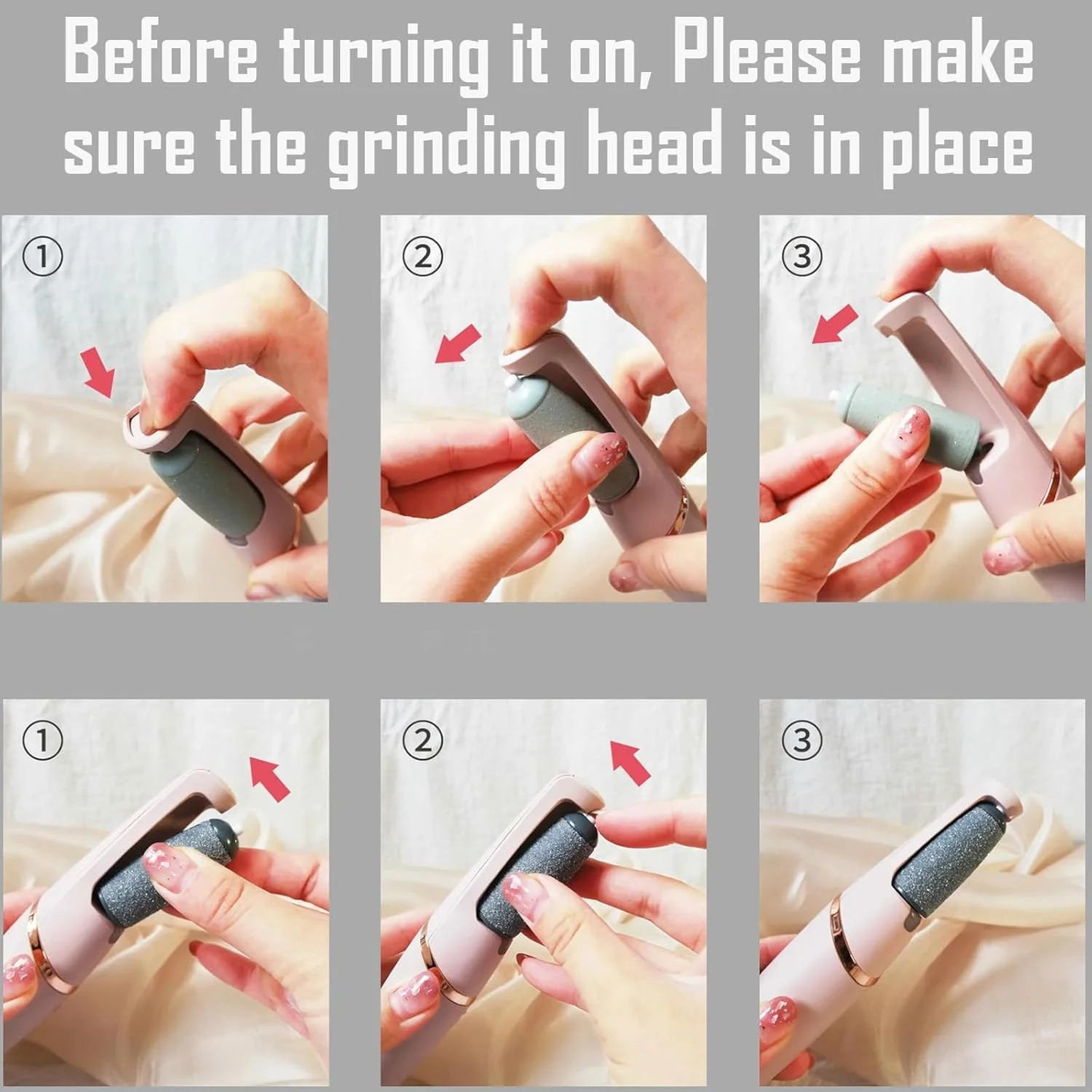 Before turning it on, Please make sure the grinding head is in place

①

②

③

①

②

③