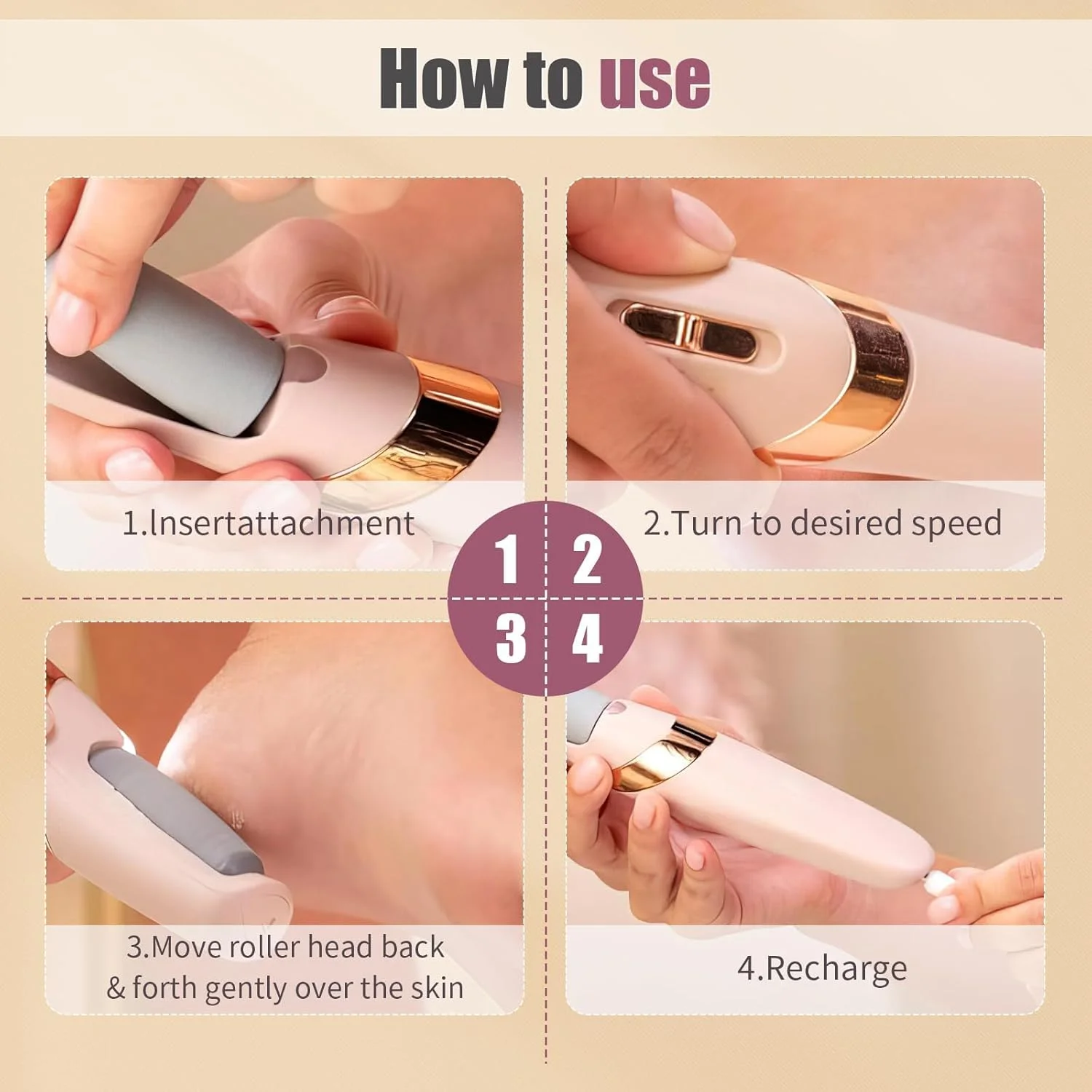 How to use

1.Insertattachment

2.Turn to desired speed

1 2
3 4

3.Move roller head back & forth gently over the skin

4.Recharge