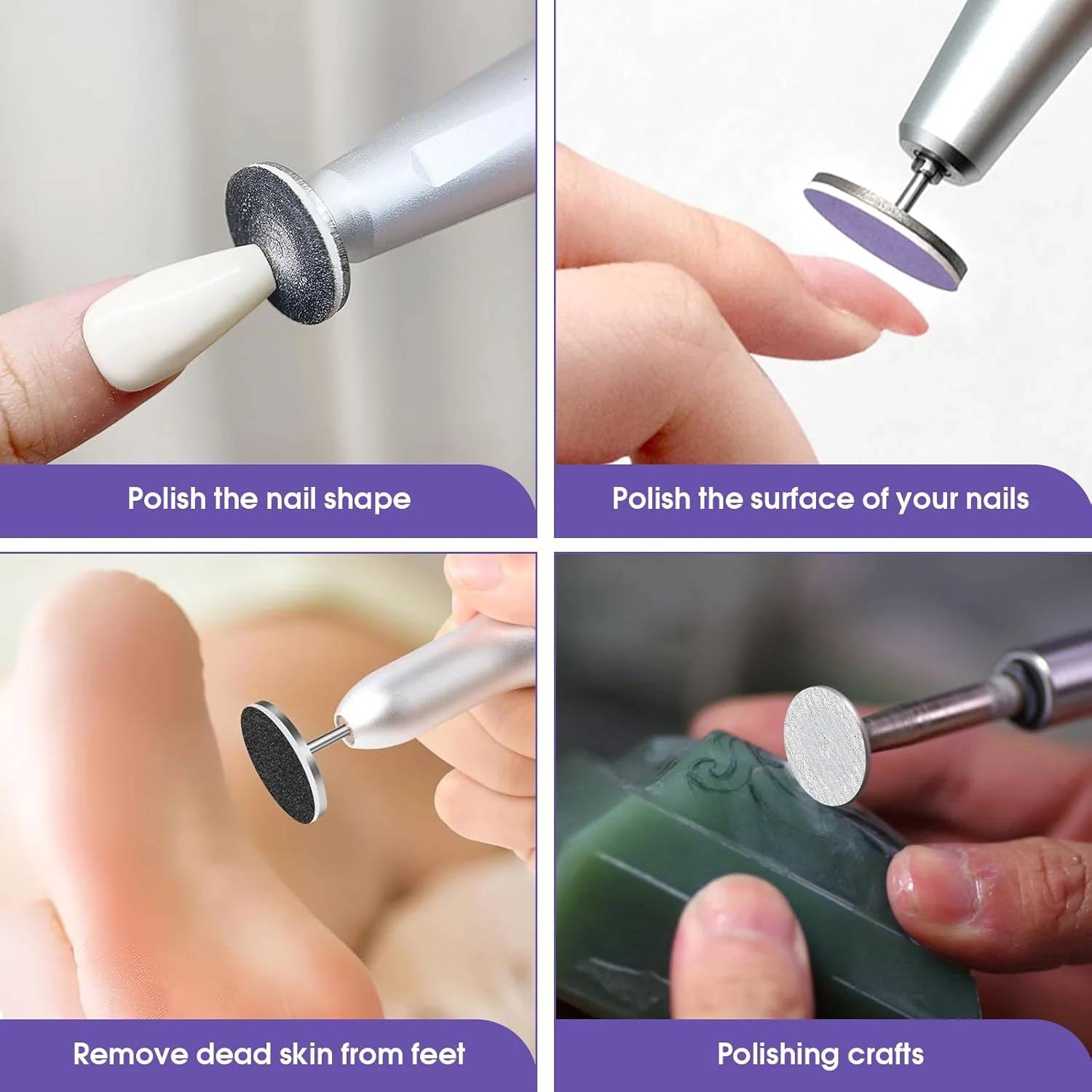 Polish the nail shape

Polish the surface of your nails

Remove dead skin from feet

Polishing crafts