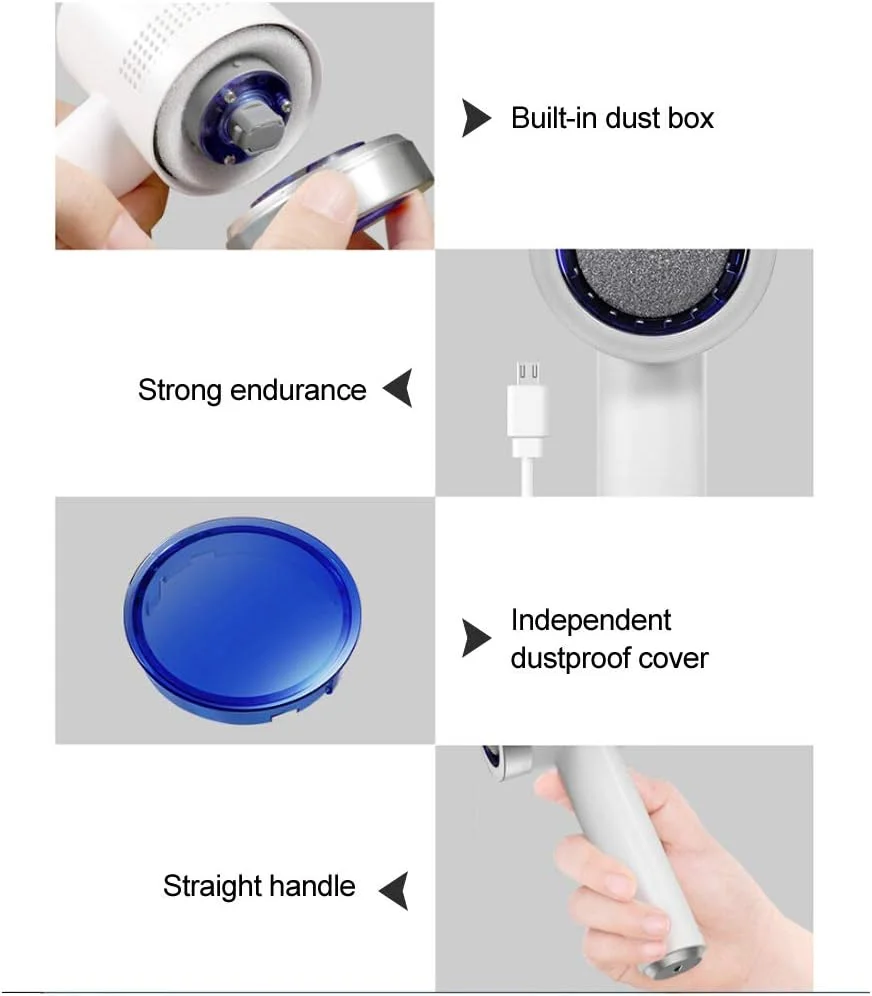 Built-in dust box

Strong endurance

Independent dustproof cover

Straight handle