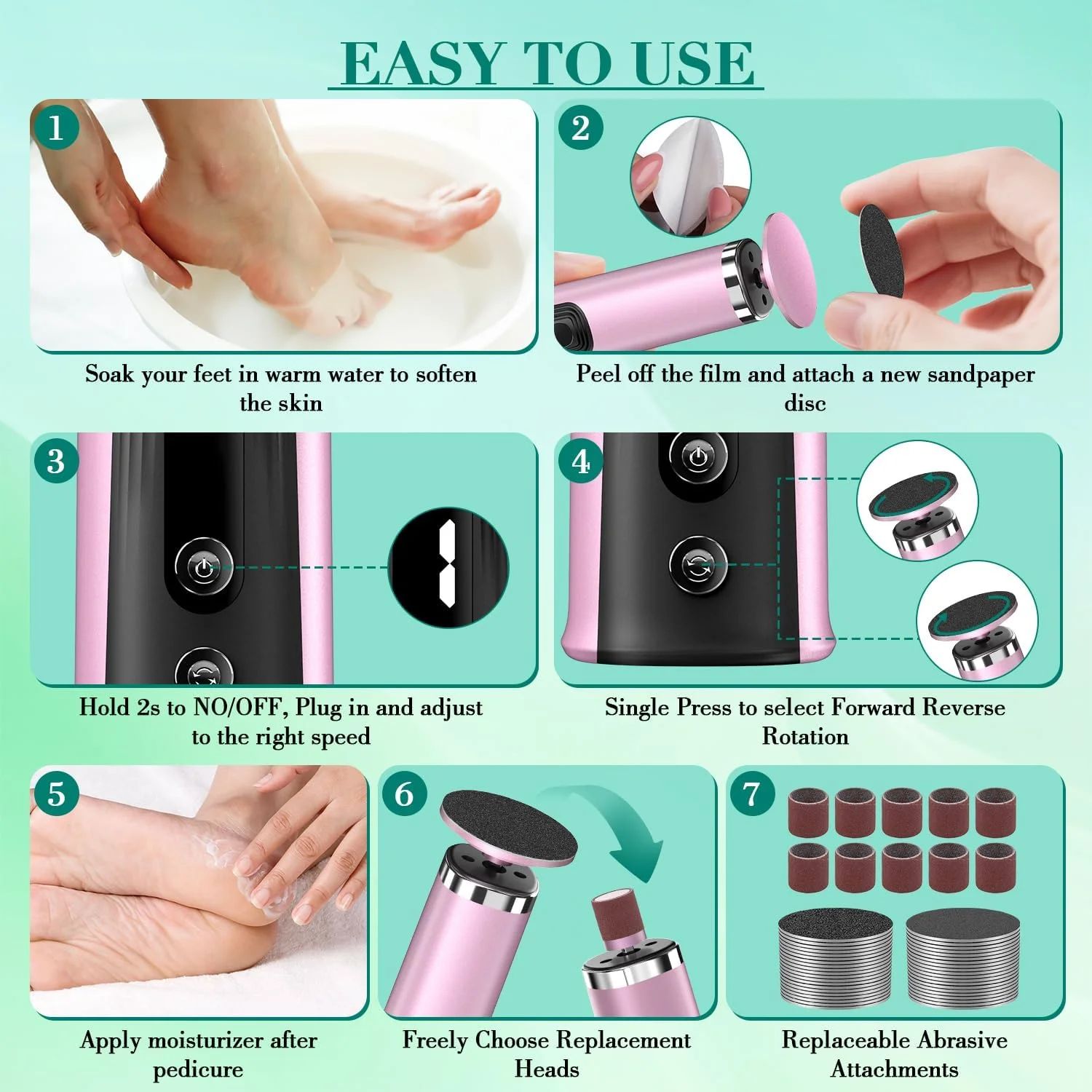 EASY TO USE

1

Soak your feet in warm water to soften the skin

2

Peel off the film and attach a new sandpaper disc

3

Hold 2s to NO/OFF, Plug in and adjust to the right speed

4

Single Press to select Forward Reverse Rotation

5

Apply moisturizer after pedicure

6

Freely Choose Replacement Heads

7

Replaceable Abrasive Attachments