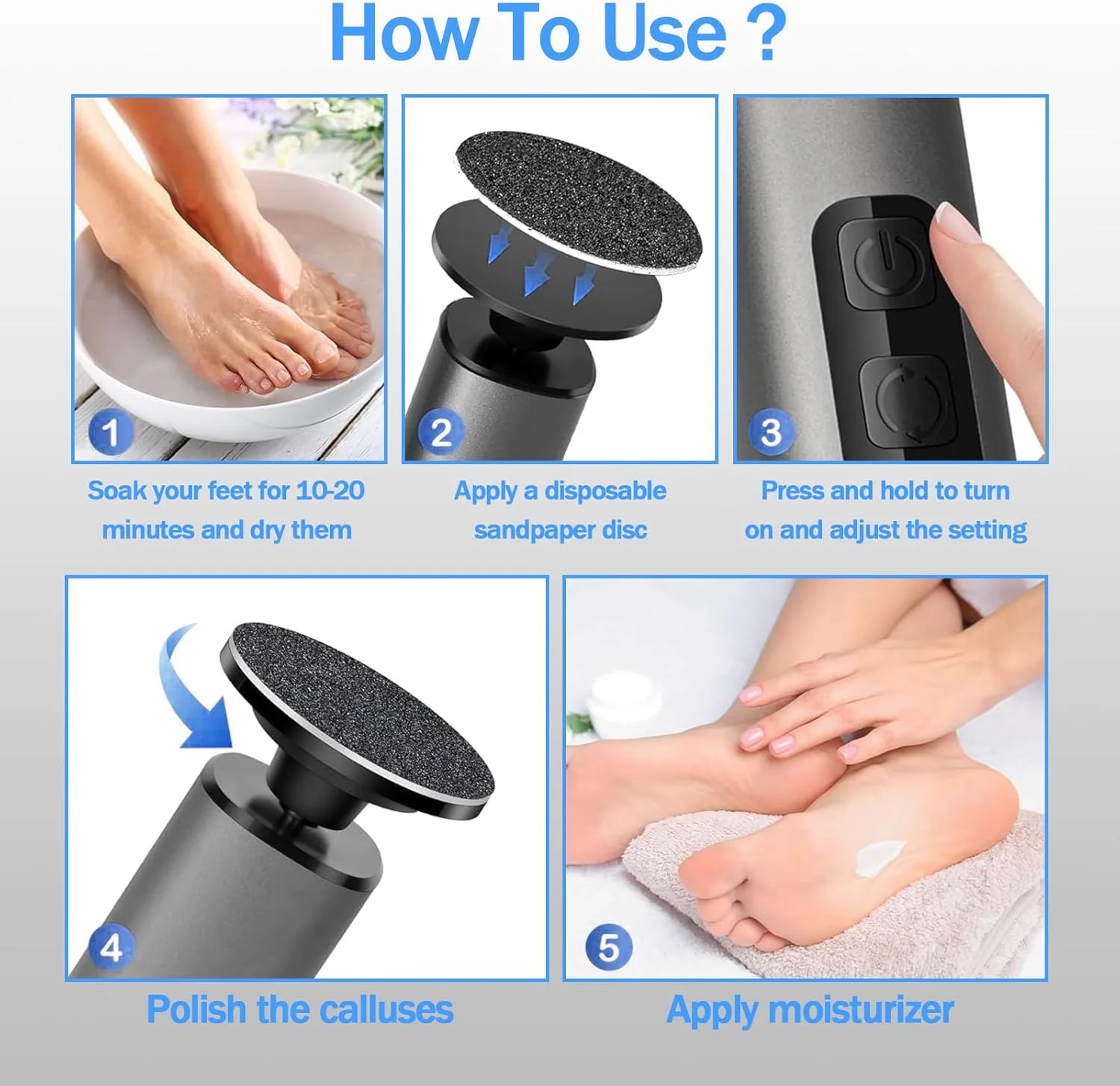 How To Use ?

1

Soak your feet for 10-20 minutes and dry them

2

Apply a disposable sandpaper disc

3

Press and hold to turn on and adjust the setting

4

Polish the calluses

5

Apply moisturizer