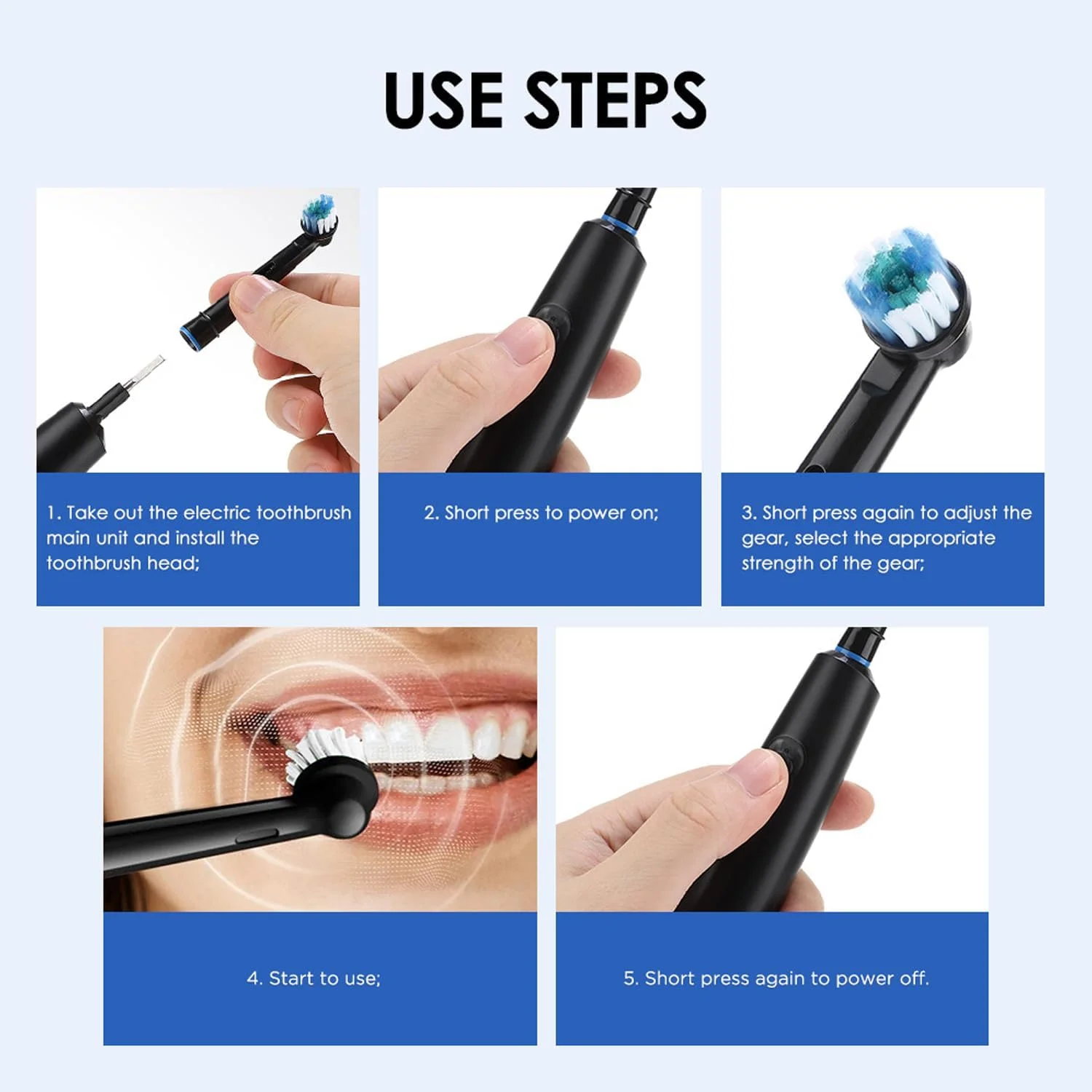 USE STEPS

1. Take out the electric toothbrush main unit and install the toothbrush head;

2. Short press to power on;

3. Short press again to adjust the gear, select the appropriate strength of the gear;

4. Start to use;

5. Short press again to power off.